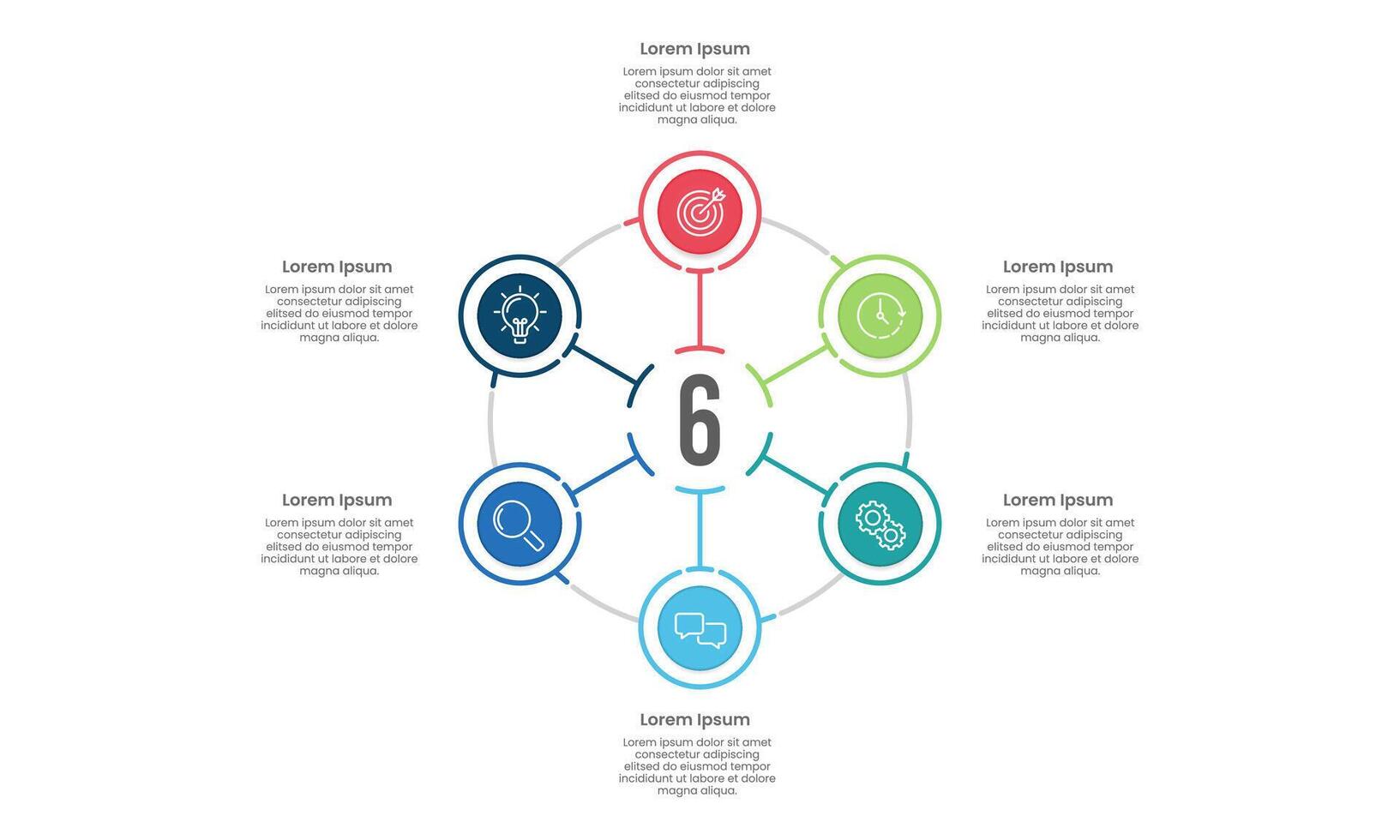 Lorem Ipsum

Lorem ipsum dolor sit amet consectetur adipiscing elitsed do eiusmod tempor incididunt ut labore et dolore magna aliqua.

Lorem Ipsum

Lorem ipsum dolor sit amet consectetur adipiscing elitsed do eiusmod tempor incididunt ut labore et dolore magna aliqua.

Lorem Ipsum

Lorem ipsum dolor sit amet consectetur adipiscing elitsed do eiusmod tempor incididunt ut labore et dolore magna aliqua.

6

Lorem Ipsum

Lorem ipsum dolor sit amet consectetur adipiscing elitsed do eiusmod tempor incididunt ut labore et dolore magna aliqua.

Lorem Ipsum

Lorem ipsum dolor sit amet consectetur adipiscing elitsed do eiusmod tempor incididunt ut labore et dolore magna aliqua.

Lorem Ipsum

Lorem ipsum dolor sit amet consectetur adipiscing elitsed do eiusmod tempor incididunt ut labore et dolore magna aliqua.