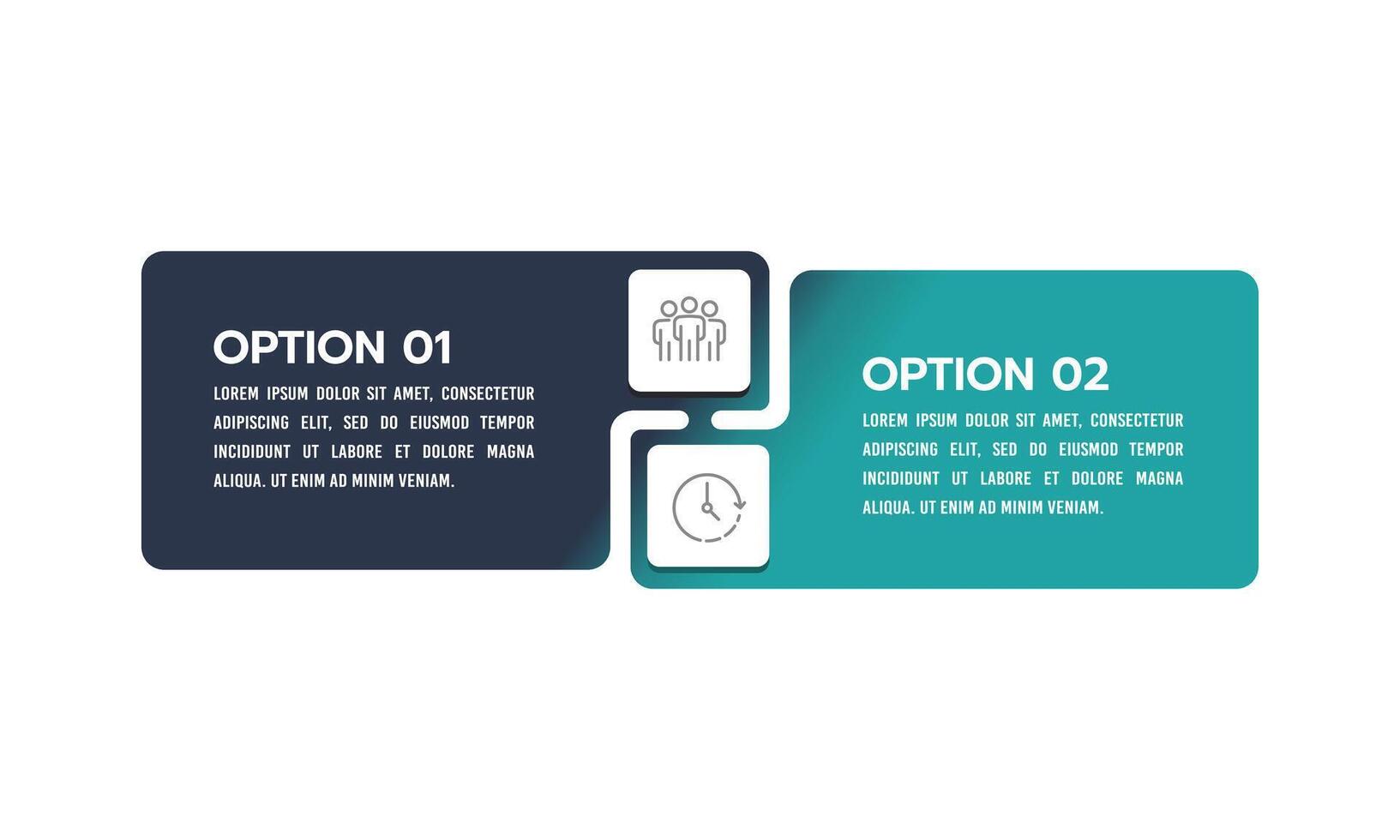 OPTION 01

LOREM IPSUM DOLOR SIT AMET, CONSECTETUR ADIPISCING ELIT, SED DO EIUSMOD TEMPOR INCIDIDUNT UT LABORE ET DOLORE MAGNA ALIQUA. UT ENIM AD MINIM VENIAM.

OPTION 02

LOREM IPSUM DOLOR SIT AMET, CONSECTETUR ADIPISCING ELIT, SED DO EIUSMOD TEMPOR INCIDIDUNT UT LABORE ET DOLORE MAGNA ALIQUA. UT ENIM AD MINIM VENIAM.