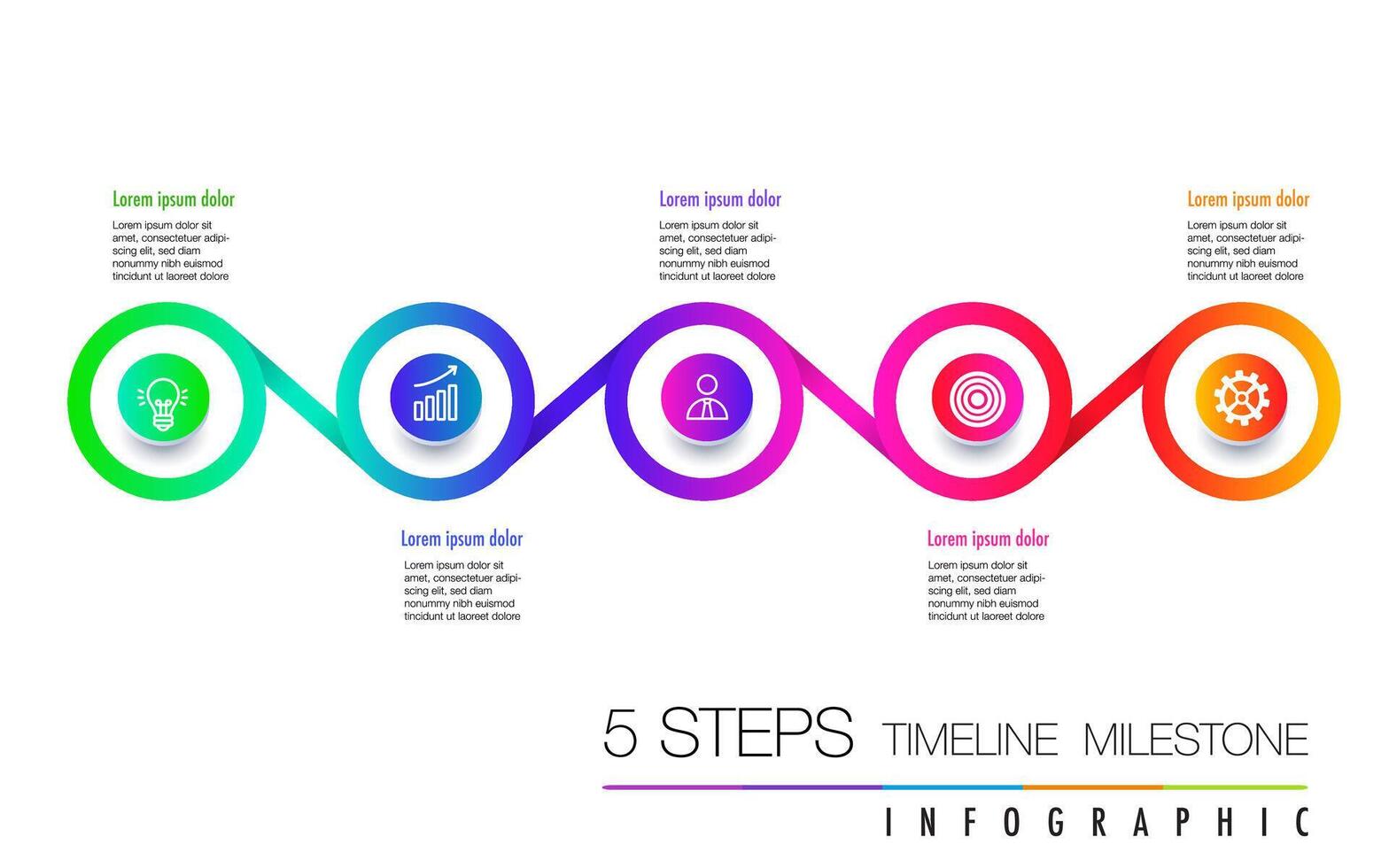 Lorem ipsum dolor

Lorem ipsum dolor sit amet, consectetuer adipiscing elit, sed diam nonummy nibh euismod tincidunt ut laoreet dolore

Lorem ipsum dolor

Lorem ipsum dolor sit amet, consectetuer adipiscing elit, sed diam nonummy nibh euismod tincidunt ut laoreet dolore

Lorem ipsum dolor

Lorem ipsum dolor sit amet, consectetuer adipiscing elit, sed diam nonummy nibh euismod tincidunt ut laoreet dolore

Lorem ipsum dolor

Lorem ipsum dolor sit amet, consectetuer adipiscing elit, sed diam nonummy nibh euismod tincidunt ut laoreet dolore

Lorem ipsum dolor

Lorem ipsum dolor sit amet, consectetuer adipiscing elit, sed diam nonummy nibh euismod tincidunt ut laoreet dolore

5 STEPS TIMELINE MILESTONE

INFOGRAPHIC