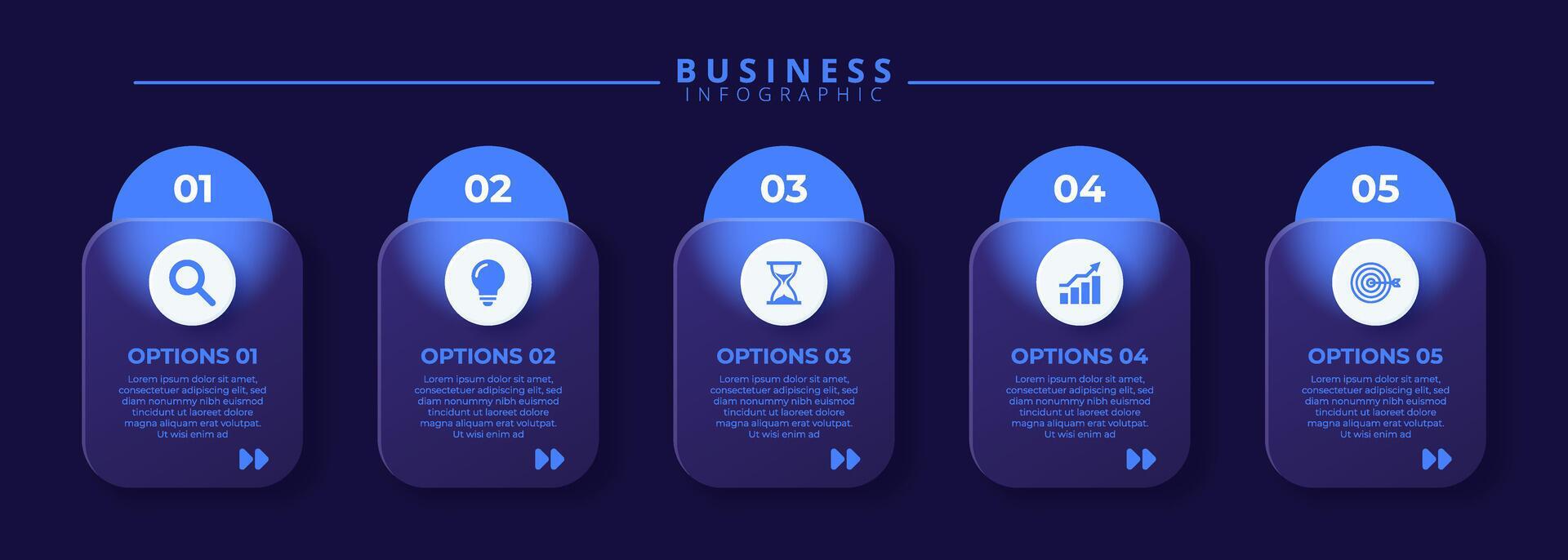 BUSINESS
INFOGRAPHIC

01

OPTIONS 01

Lorem ipsum dolor sit amet, consectetuer adipiscing elit, sed diam nonummy nibh euismod tincidunt ut laoreet dolore magna aliquam erat volutpat. Ut wisi enim ad

02

OPTIONS 02

Lorem ipsum dolor sit amet, consectetuer adipiscing elit, sed diam nonummy nibh euismod tincidunt ut laoreet dolore magna aliquam erat volutpat. Ut wisi enim ad

03

OPTIONS 03

Lorem ipsum dolor sit amet, consectetuer adipiscing elit, sed diam nonummy nibh euismod tincidunt ut laoreet dolore magna aliquam erat volutpat. Ut wisi enim ad

04

OPTIONS 04

Lorem ipsum dolor sit amet, consectetuer adipiscing elit, sed diam nonummy nibh euismod tincidunt ut laoreet dolore magna aliquam erat volutpat. Ut wisi enim ad

05

OPTIONS 05

Lorem ipsum dolor sit amet, consectetuer adipiscing elit, sed diam nonummy nibh euismod tincidunt ut laoreet dolore magna aliquam erat volutpat. Ut wisi enim ad