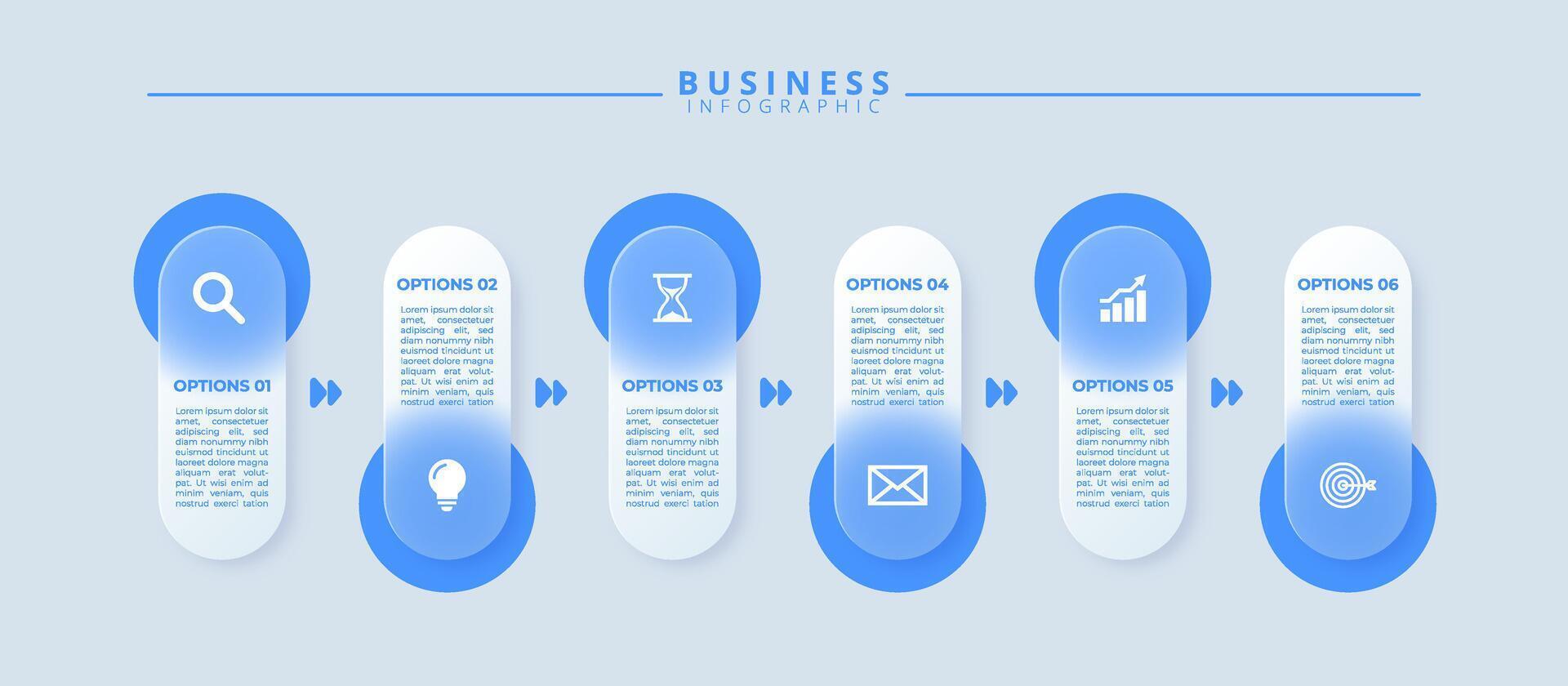 BUSINESS
INFOGRAPHIC

OPTIONS 01

Lorem ipsum dolor sit amet, consectetuer adipiscing elit, sed diam nonummy nibh euismod tincidunt ut laoreet dolore magna aliquam erat volutpat. Ut wisi enim ad minim veniam, quis nostrud exerci tation

OPTIONS 02

Lorem ipsum dolor sit amet, consectetuer adipiscing elit, sed diam nonummy nibh euismod tincidunt ut laoreet dolore magna aliquam erat volutpat. Ut wisi enim ad minim veniam, quis nostrud exerci tation

OPTIONS 03

Lorem ipsum dolor sit amet, consectetuer adipiscing elit, sed diam nonummy nibh euismod tincidunt ut laoreet dolore magna aliquam erat volutpat. Ut wisi enim ad minim veniam, quis nostrud exerci tation

OPTIONS 04

Lorem ipsum dolor sit amet, consectetuer adipiscing elit, sed diam nonummy nibh euismod tincidunt ut laoreet dolore magna aliquam erat volutpat. Ut wisi enim ad minim veniam, quis nostrud exerci tation

OPTIONS 05

Lorem ipsum dolor sit amet, consectetuer adipiscing elit, sed diam nonummy nibh euismod tincidunt ut laoreet dolore magna aliquam erat volutpat. Ut wisi enim ad minim veniam, quis nostrud exerci tation

OPTIONS 06

Lorem ipsum dolor sit amet, consectetuer adipiscing elit, sed diam nonummy nibh euismod tincidunt ut laoreet dolore magna aliquam erat volutpat. Ut wisi enim ad minim veniam, quis nostrud exerci tation