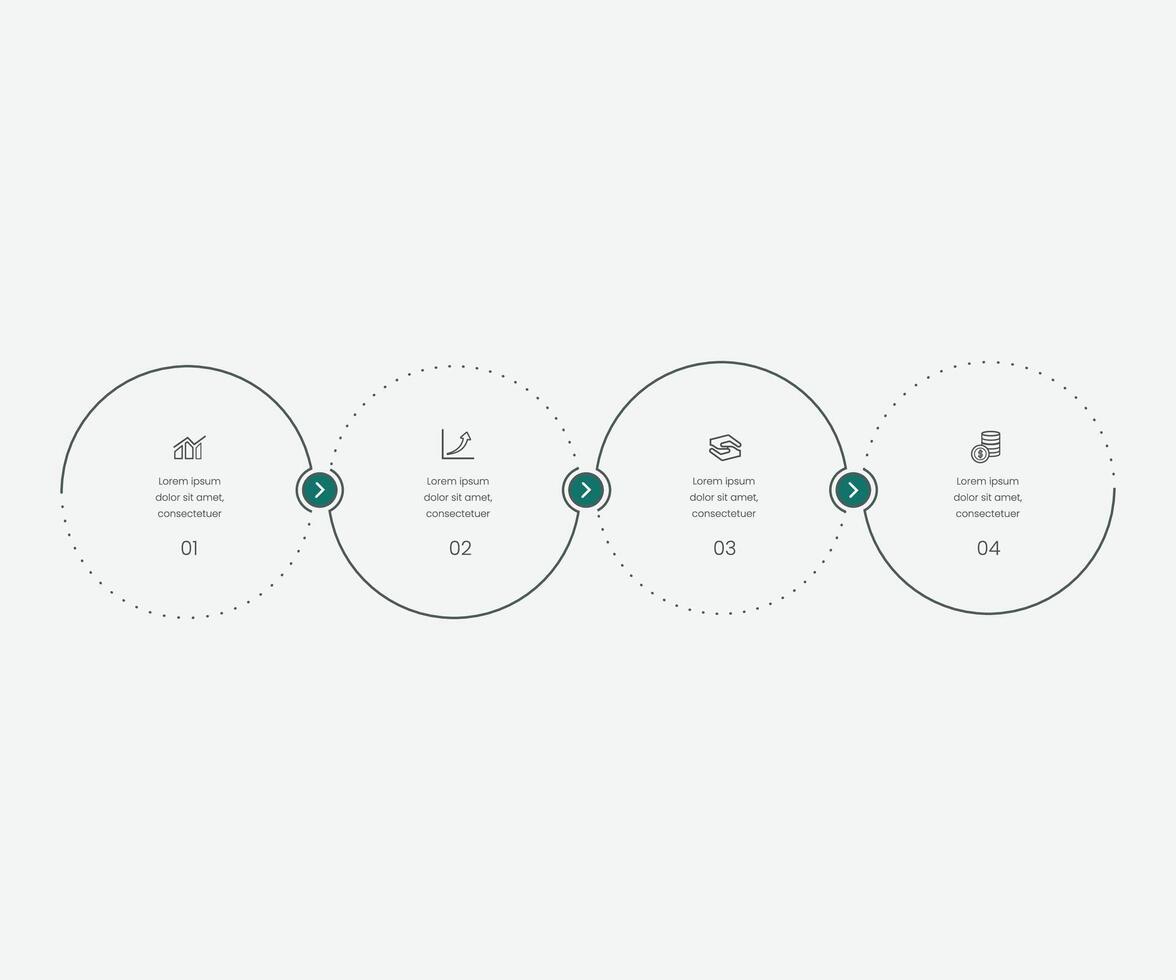 Lorem ipsum dolor sit amet, consectetuer

01

Lorem ipsum dolor sit amet, consectetuer

02

Lorem ipsum dolor sit amet, consectetuer

03

Lorem ipsum dolor sit amet, consectetuer

04