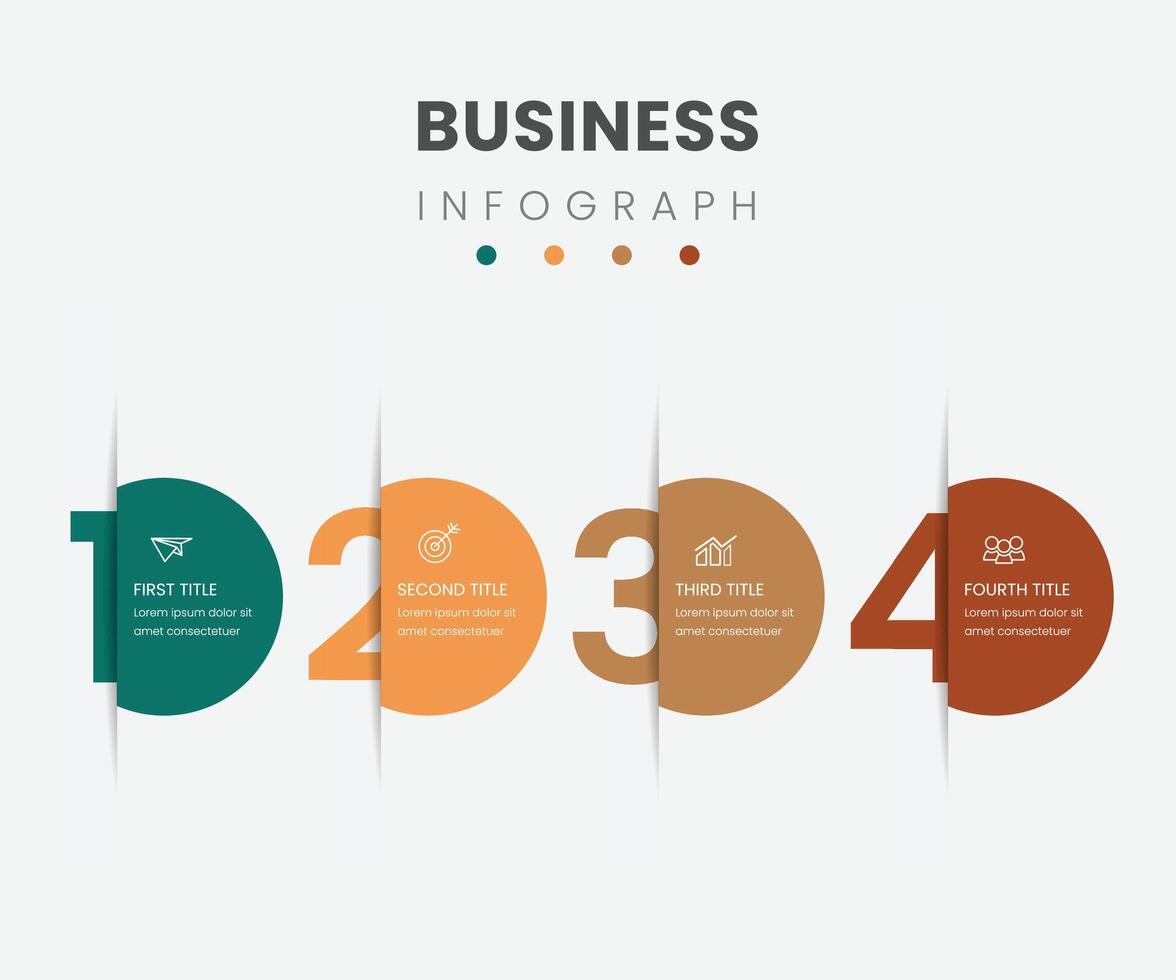 BUSINESS
INFOGRAPH

1
FIRST TITLE
Lorem ipsum dolor sit amet consectetuer

2
SECOND TITLE
Lorem ipsum dolor sit amet consectetuer

3
THIRD TITLE
Lorem ipsum dolor sit amet consectetuer

4
FOURTH TITLE
Lorem ipsum dolor sit amet consectetuer