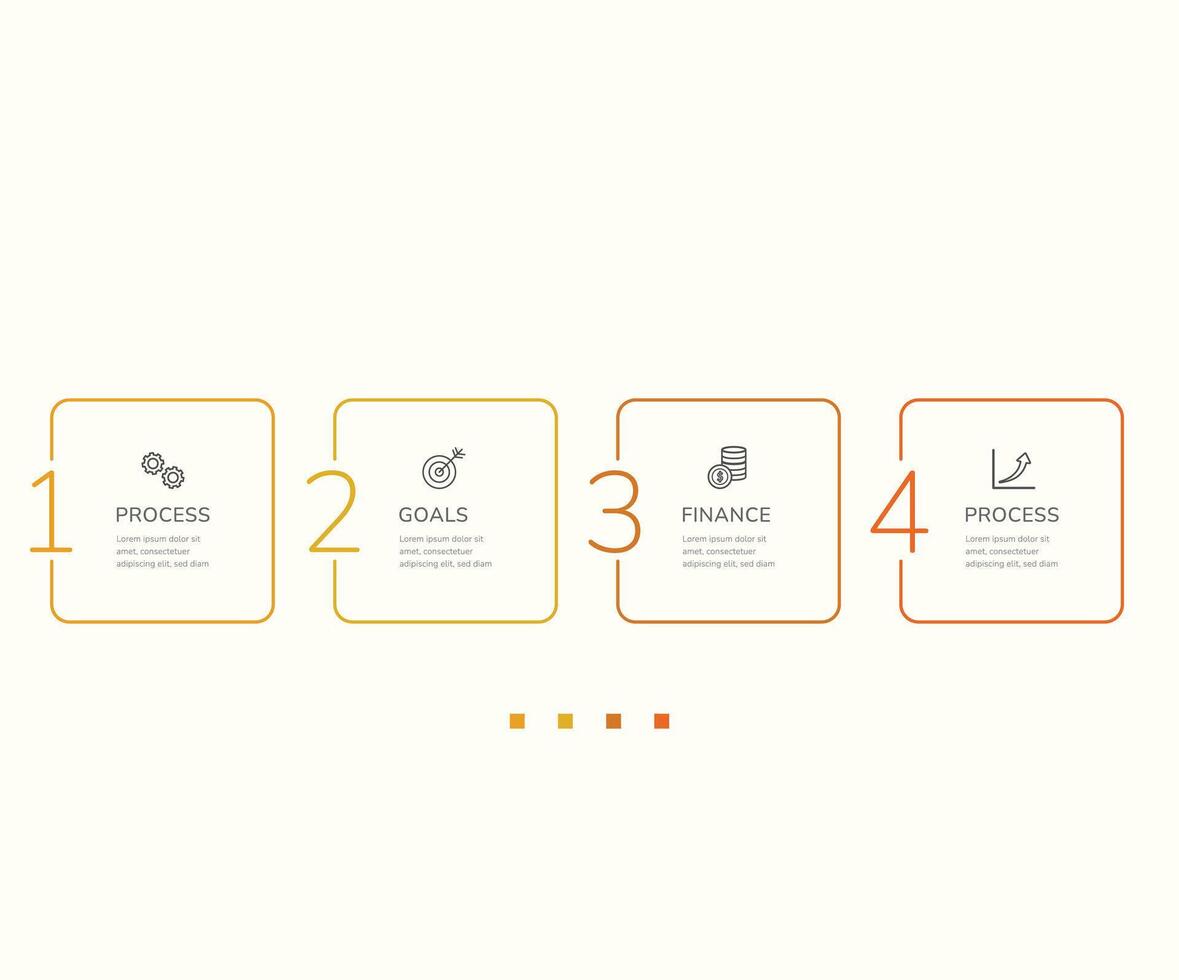 1
PROCESS
Lorem ipsum dolor sit amet, consectetuer adipiscing elit, sed diam

2
GOALS
Lorem ipsum dolor sit amet, consectetuer adipiscing elit, sed diam

3
FINANCE
Lorem ipsum dolor sit amet, consectetuer adipiscing elit, sed diam

4
PROCESS
Lorem ipsum dolor sit amet, consectetuer adipiscing elit, sed diam