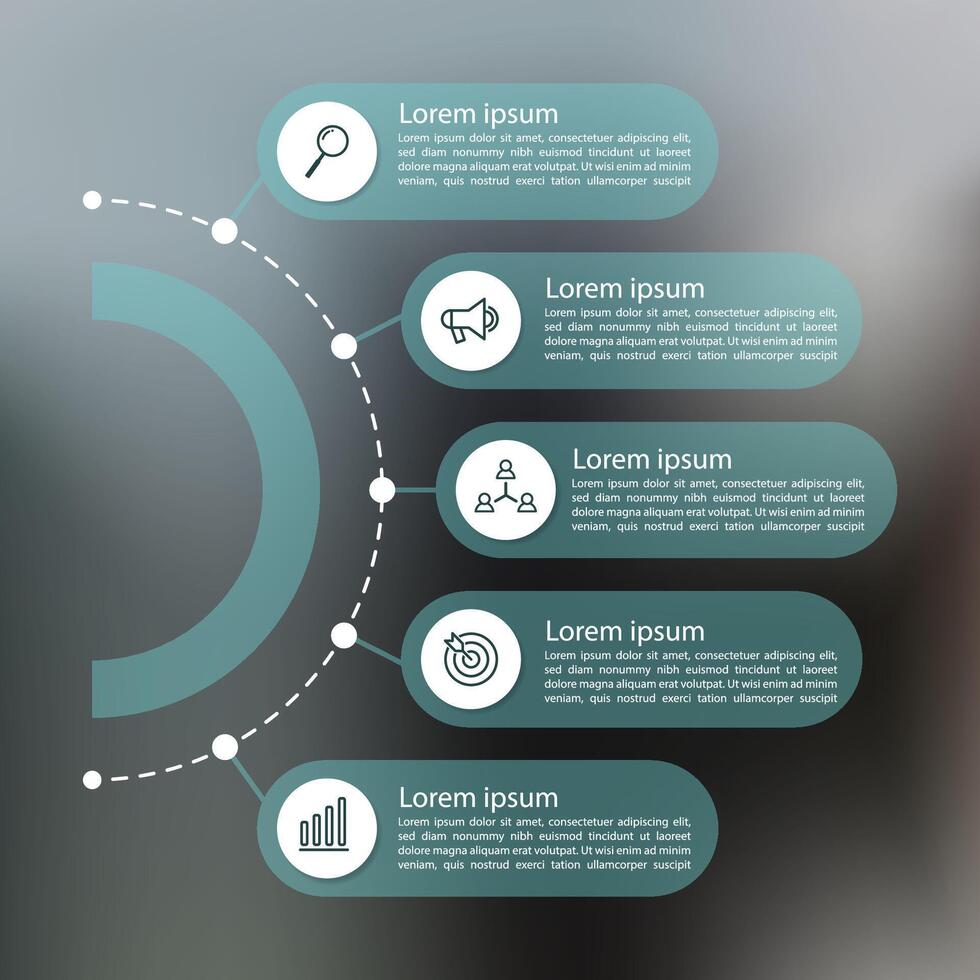 Lorem ipsum
Lorem ipsum dolor sit amet, consectetuer adipiscing elit, sed diam nonummy nibh euismod tincidunt ut laoreet dolore magna aliquam erat volutpat. Ut wisi enim ad minim veniam, quis nostrud exerci tation ullamcorper suscipit

Lorem ipsum
Lorem ipsum dolor sit amet, consectetuer adipiscing elit, sed diam nonummy nibh euismod tincidunt ut laoreet dolore magna aliquam erat volutpat. Ut wisi enim ad minim veniam, quis nostrud exerci tation ullamcorper suscipit

Lorem ipsum
Lorem ipsum dolor sit amet, consectetuer adipiscing elit, sed diam nonummy nibh euismod tincidunt ut laoreet dolore magna aliquam erat volutpat. Ut wisi enim ad minim veniam, quis nostrud exerci tation ullamcorper suscipit

Lorem ipsum
Lorem ipsum dolor sit amet, consectetuer adipiscing elit, sed diam nonummy nibh euismod tincidunt ut laoreet dolore magna aliquam erat volutpat. Ut wisi enim ad minim veniam, quis nostrud exerci tation ullamcorper suscipit

Lorem ipsum
Lorem ipsum dolor sit amet, consectetuer adipiscing elit, sed diam nonummy nibh euismod tincidunt ut laoreet dolore magna aliquam erat volutpat. Ut wisi enim ad minim veniam, quis nostrud exerci tation ullamcorper suscipit