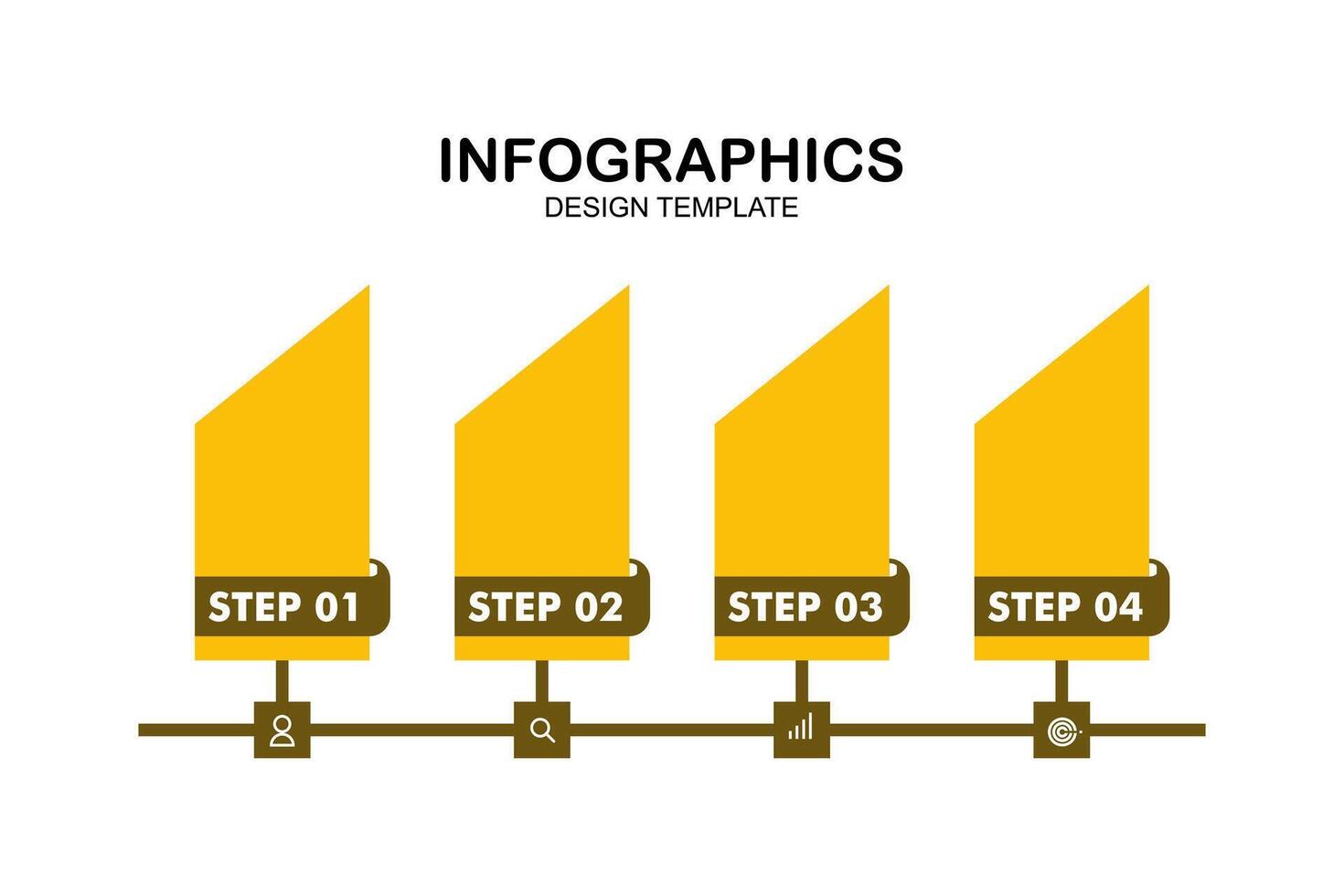 INFOGRAPHICS
DESIGN TEMPLATE

STEP 01

STEP 02

STEP 03

STEP 04