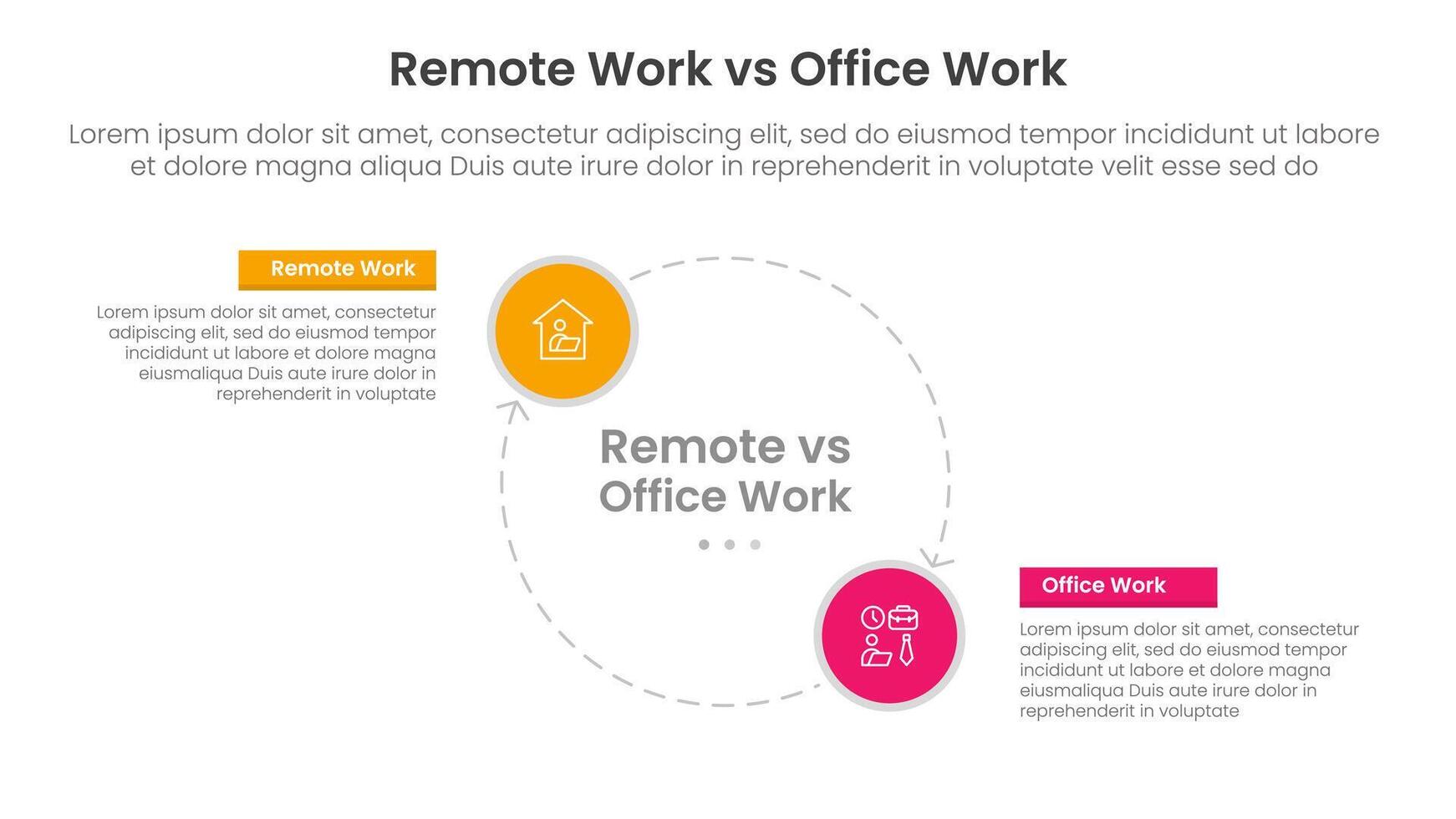 Remote Work vs Office Work

Lorem ipsum dolor sit amet, consectetur adipiscing elit, sed do eiusmod tempor incididunt ut labore et dolore magna aliqua Duis aute irure dolor in reprehenderit in voluptate velit esse sed do

Remote Work

Lorem ipsum dolor sit amet, consectetur adipiscing elit, sed do eiusmod tempor incididunt ut labore et dolore magna eiusmaliqua Duis aute irure dolor in reprehenderit in voluptate

Remote vs Office Work

Office Work

Lorem ipsum dolor sit amet, consectetur adipiscing elit, sed do eiusmod tempor incididunt ut labore et dolore magna eiusmaliqua Duis aute irure dolor in reprehenderit in voluptate