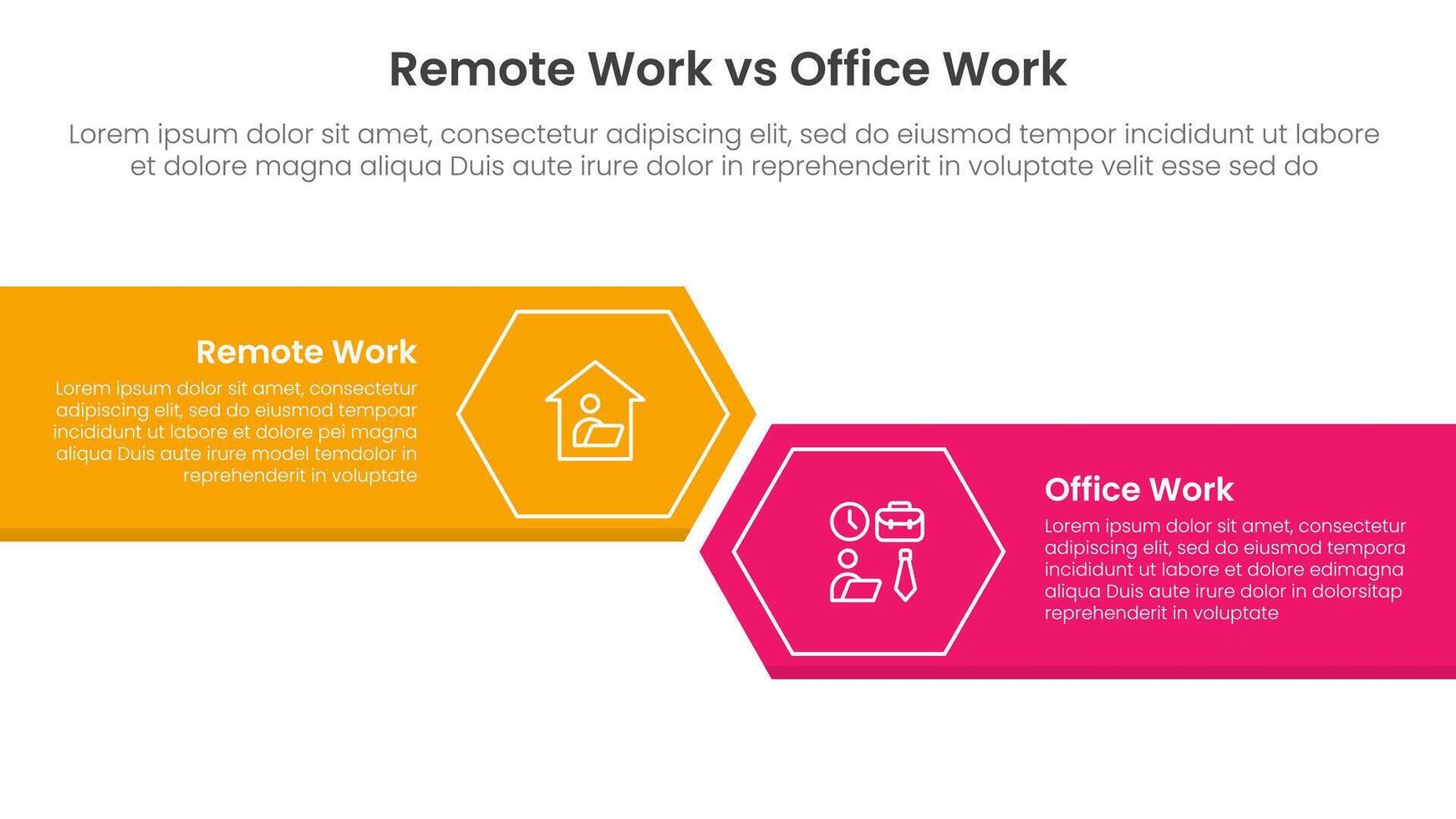 Remote Work vs Office Work

Lorem ipsum dolor sit amet, consectetur adipiscing elit, sed do eiusmod tempor incididunt ut labore et dolore magna aliqua Duis aute irure dolor in reprehenderit in voluptate velit esse sed do

Remote Work

Lorem ipsum dolor sit amet, consectetur adipiscing elit, sed do eiusmod tempoar incididunt ut labore et dolore pei magna aliqua Duis aute irure model temdolor in reprehenderit in voluptate

Office Work

Lorem ipsum dolor sit amet, consectetur adipiscing elit, sed do eiusmod tempora incididunt ut labore et dolore edimagna aliqua Duis aute irure dolor in dolorsitap reprehenderit in voluptate