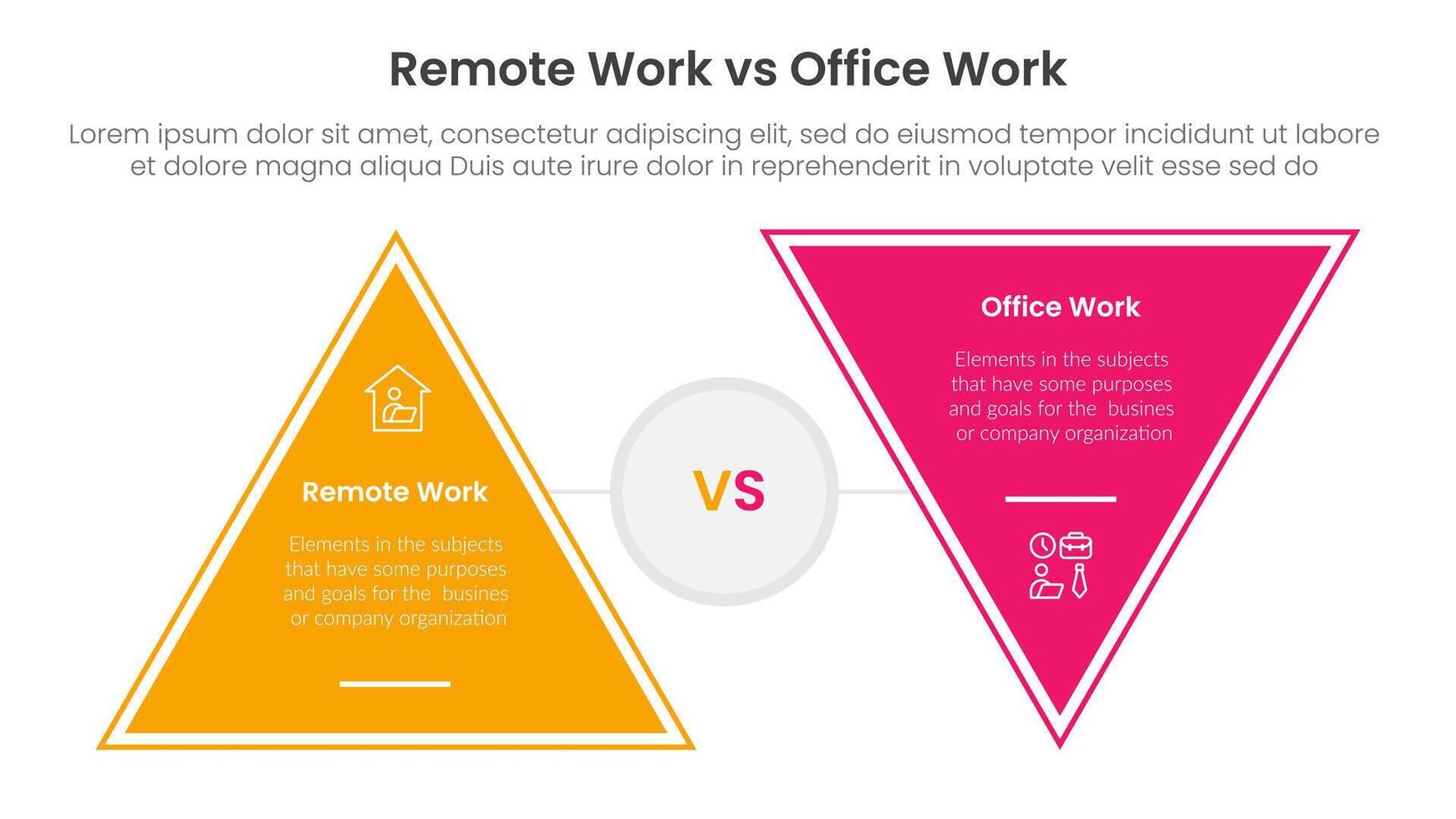 Remote Work vs Office Work

Lorem ipsum dolor sit amet, consectetur adipiscing elit, sed do eiusmod tempor incididunt ut labore et dolore magna aliqua Duis aute irure dolor in reprehenderit in voluptate velit esse sed do

Remote Work

Elements in the subjects that have some purposes and goals for the busines or company organization

VS

Office Work

Elements in the subjects that have some purposes and goals for the busines or company organization