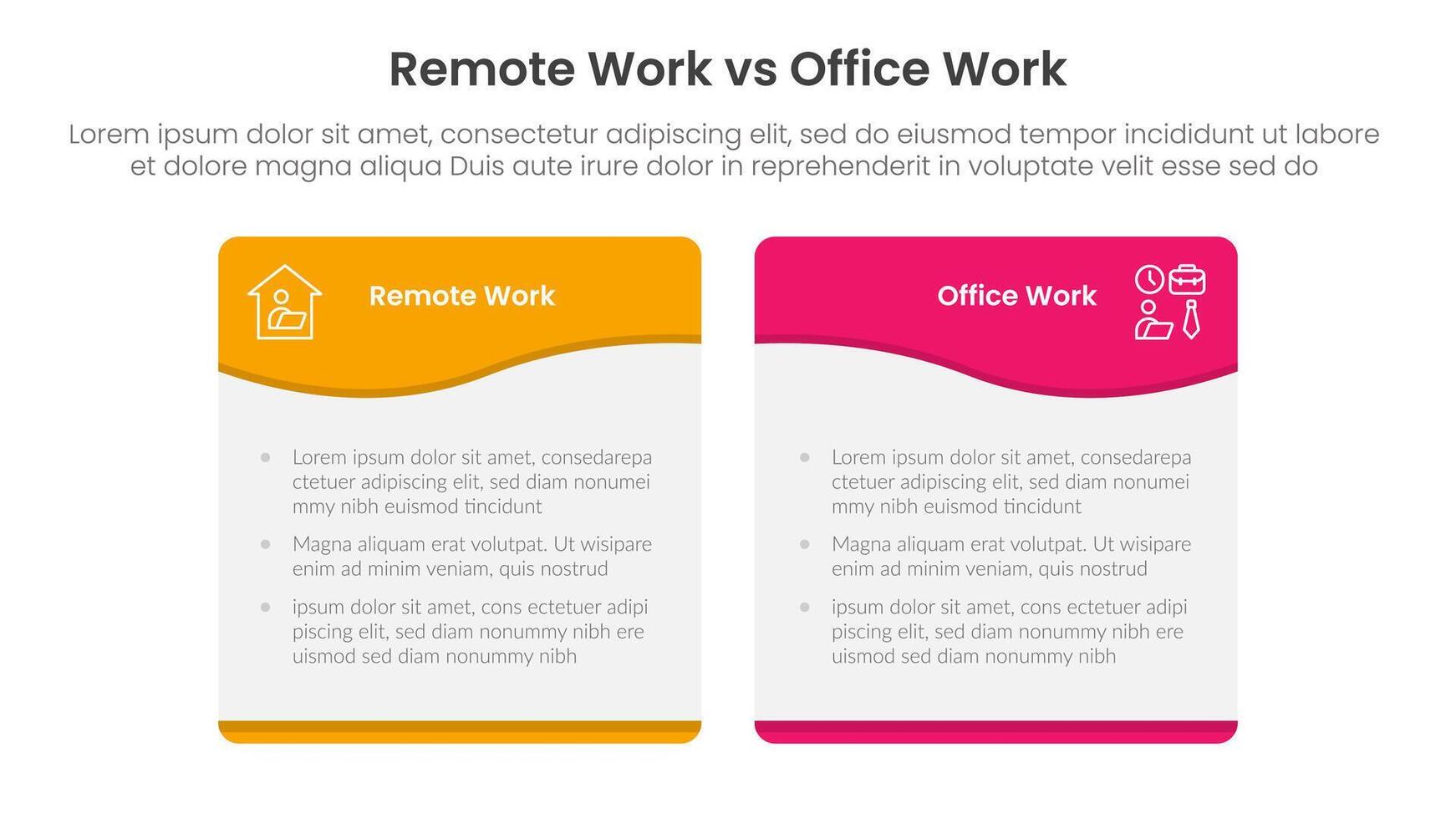 Remote Work vs Office Work

Lorem ipsum dolor sit amet, consectetur adipiscing elit, sed do eiusmod tempor incididunt ut labore et dolore magna aliqua Duis aute irure dolor in reprehenderit in voluptate velit esse sed do

Remote Work

- Lorem ipsum dolor sit amet, consedarepa ctetuer adipiscing elit, sed diam nonumei mmy nibh euismod tincidunt
- Magna aliquam erat volutpat. Ut wisipare enim ad minim veniam, quis nostrud
- ipsum dolor sit amet, cons ectetuer adipi piscing elit, sed diam nonummy nibh ere uismod sed diam nonummy nibh

Office Work

- Lorem ipsum dolor sit amet, consedarepa ctetuer adipiscing elit, sed diam nonumei mmy nibh euismod tincidunt
- Magna aliquam erat volutpat. Ut wisipare enim ad minim veniam, quis nostrud
- ipsum dolor sit amet, cons ectetuer adipi piscing elit, sed diam nonummy nibh ere uismod sed diam nonummy nibh