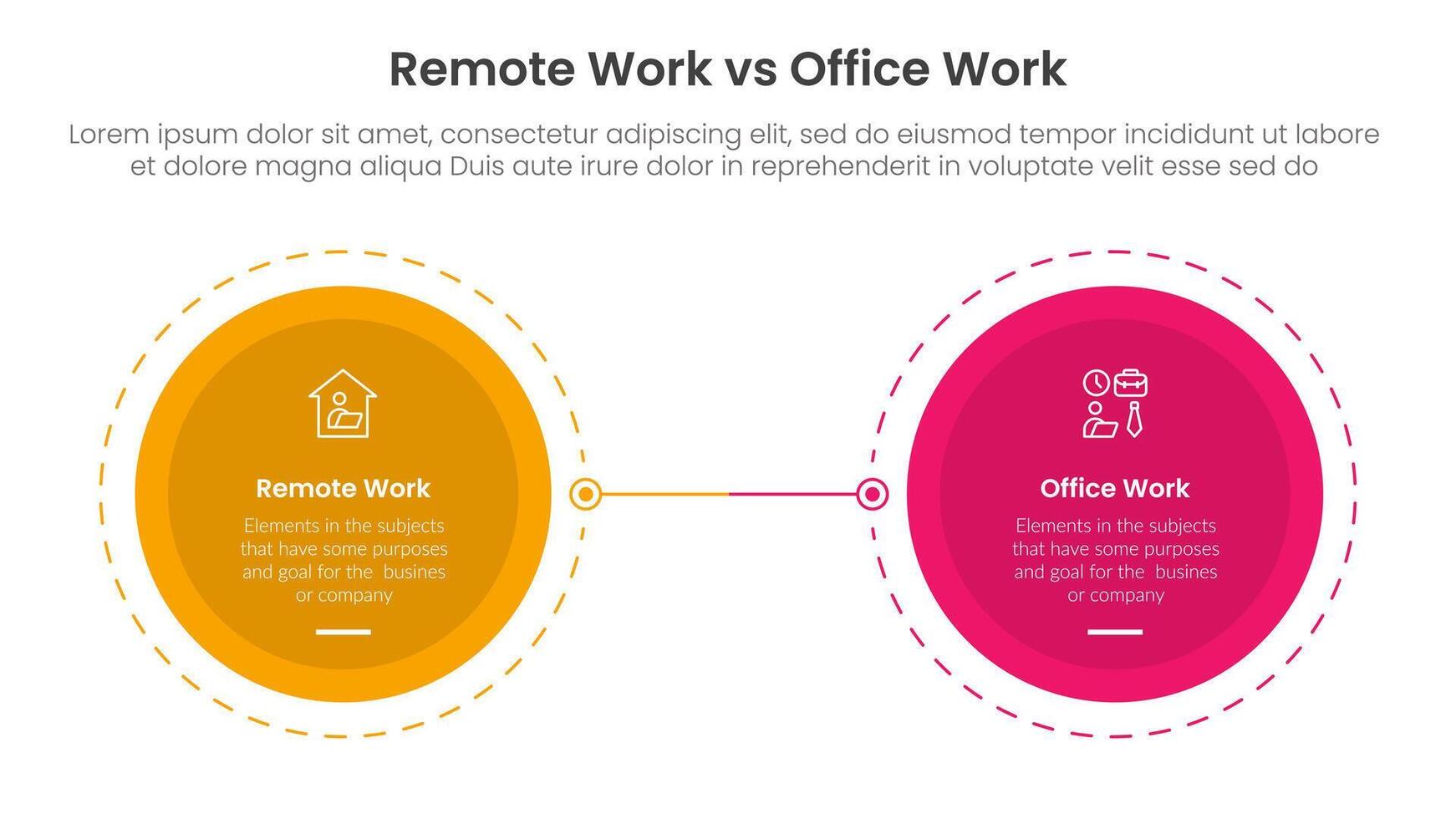 Remote Work vs Office Work

Lorem ipsum dolor sit amet, consectetur adipiscing elit, sed do eiusmod tempor incididunt ut labore et dolore magna aliqua Duis aute irure dolor in reprehenderit in voluptate velit esse sed do

Remote Work

Elements in the subjects that have some purposes and goal for the busines or company

Office Work

Elements in the subjects that have some purposes and goal for the busines or company