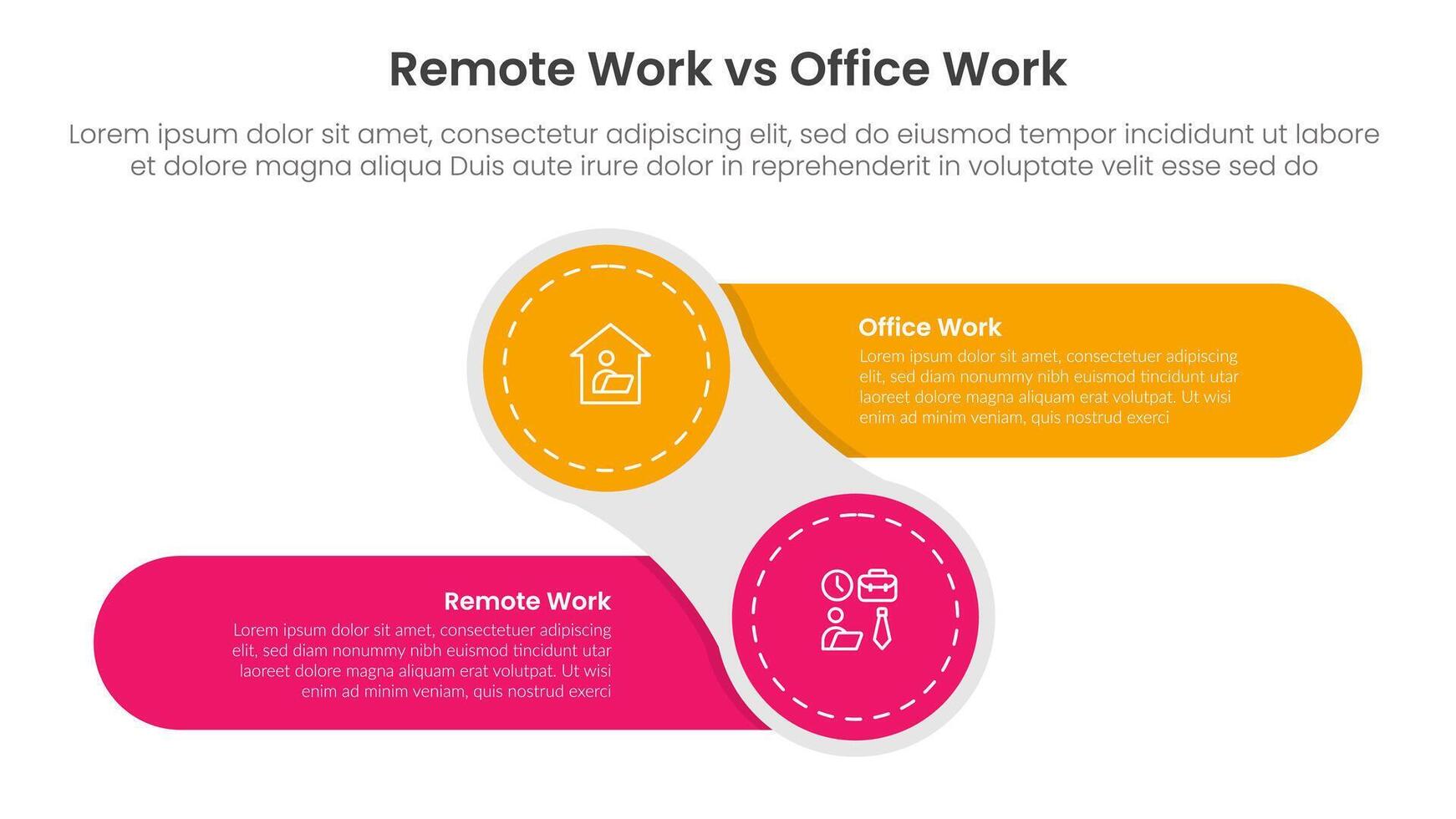 Remote Work vs Office Work

Lorem ipsum dolor sit amet, consectetur adipiscing elit, sed do eiusmod tempor incididunt ut labore et dolore magna aliqua Duis aute irure dolor in reprehenderit in voluptate velit esse sed do

Office Work

Lorem ipsum dolor sit amet, consectetuer adipiscing elit, sed diam nonummy nibh euismod tincidunt utar laoreet dolore magna aliquam erat volutpat. Ut wisi enim ad minim veniam, quis nostrud exerci

Remote Work

Lorem ipsum dolor sit amet, consectetuer adipiscing elit, sed diam nonummy nibh euismod tincidunt utar laoreet dolore magna aliquam erat volutpat. Ut wisi enim ad minim veniam, quis nostrud exerci