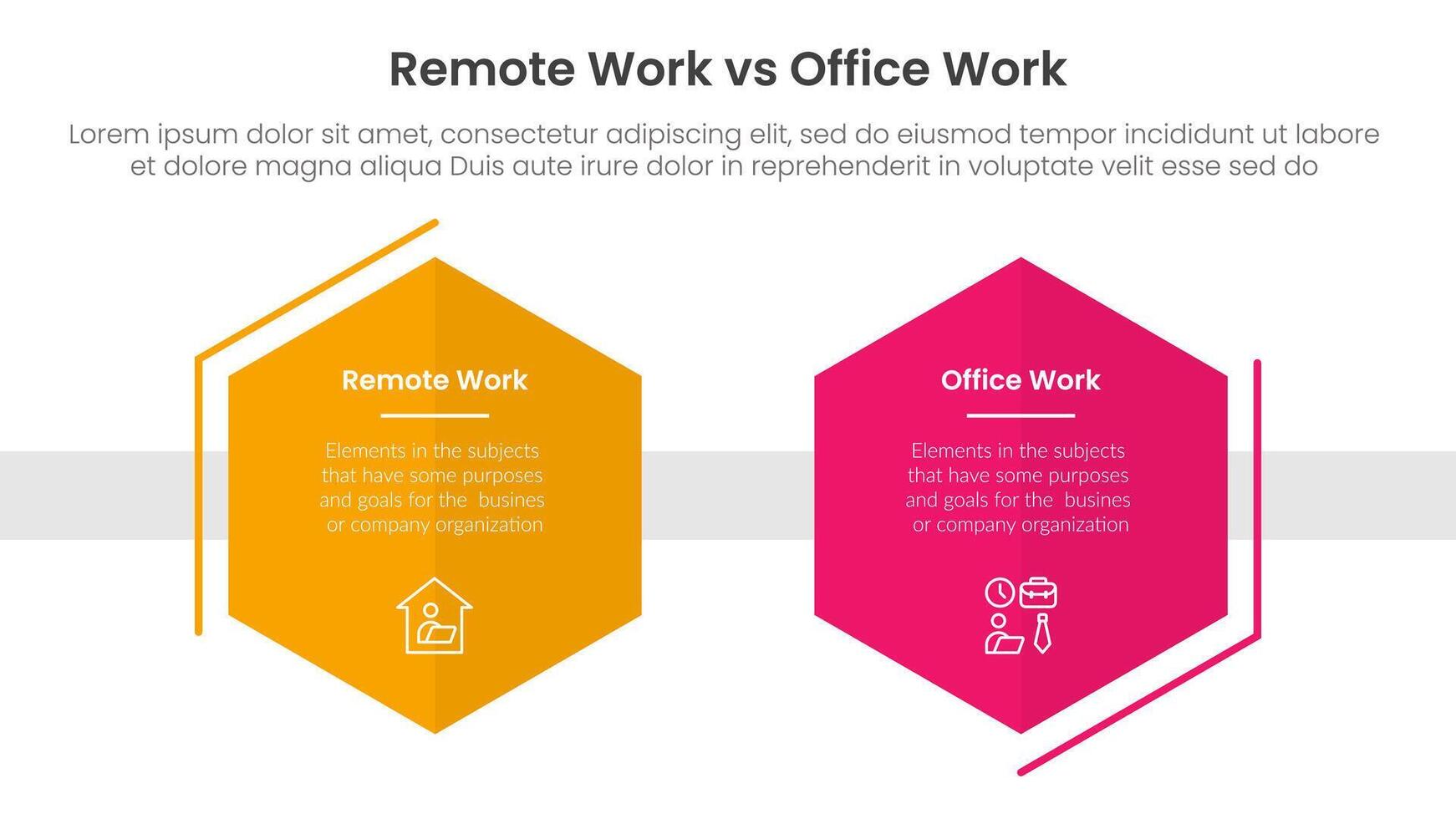 Remote Work vs Office Work

Lorem ipsum dolor sit amet, consectetur adipiscing elit, sed do eiusmod tempor incididunt ut labore et dolore magna aliqua Duis aute irure dolor in reprehenderit in voluptate velit esse sed do

Remote Work

Elements in the subjects that have some purposes and goals for the busines or company organization

Office Work

Elements in the subjects that have some purposes and goals for the busines or company organization