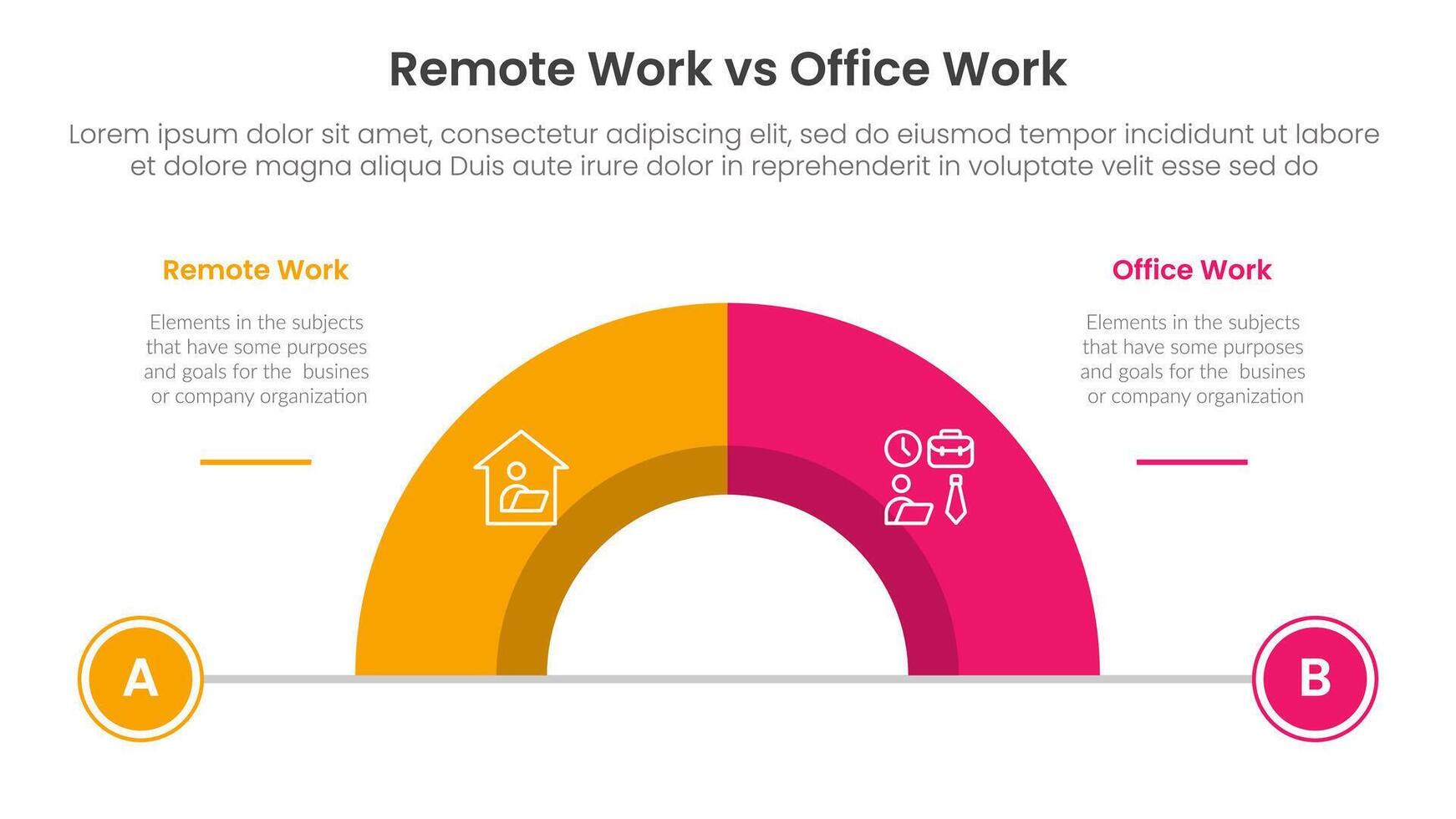 Remote Work vs Office Work

Lorem ipsum dolor sit amet, consectetur adipiscing elit, sed do eiusmod tempor incididunt ut labore et dolore magna aliqua Duis aute irure dolor in reprehenderit in voluptate velit esse sed do

Remote Work

Elements in the subjects that have some purposes and goals for the busines or company organization

Office Work

Elements in the subjects that have some purposes and goals for the busines or company organization

A

B