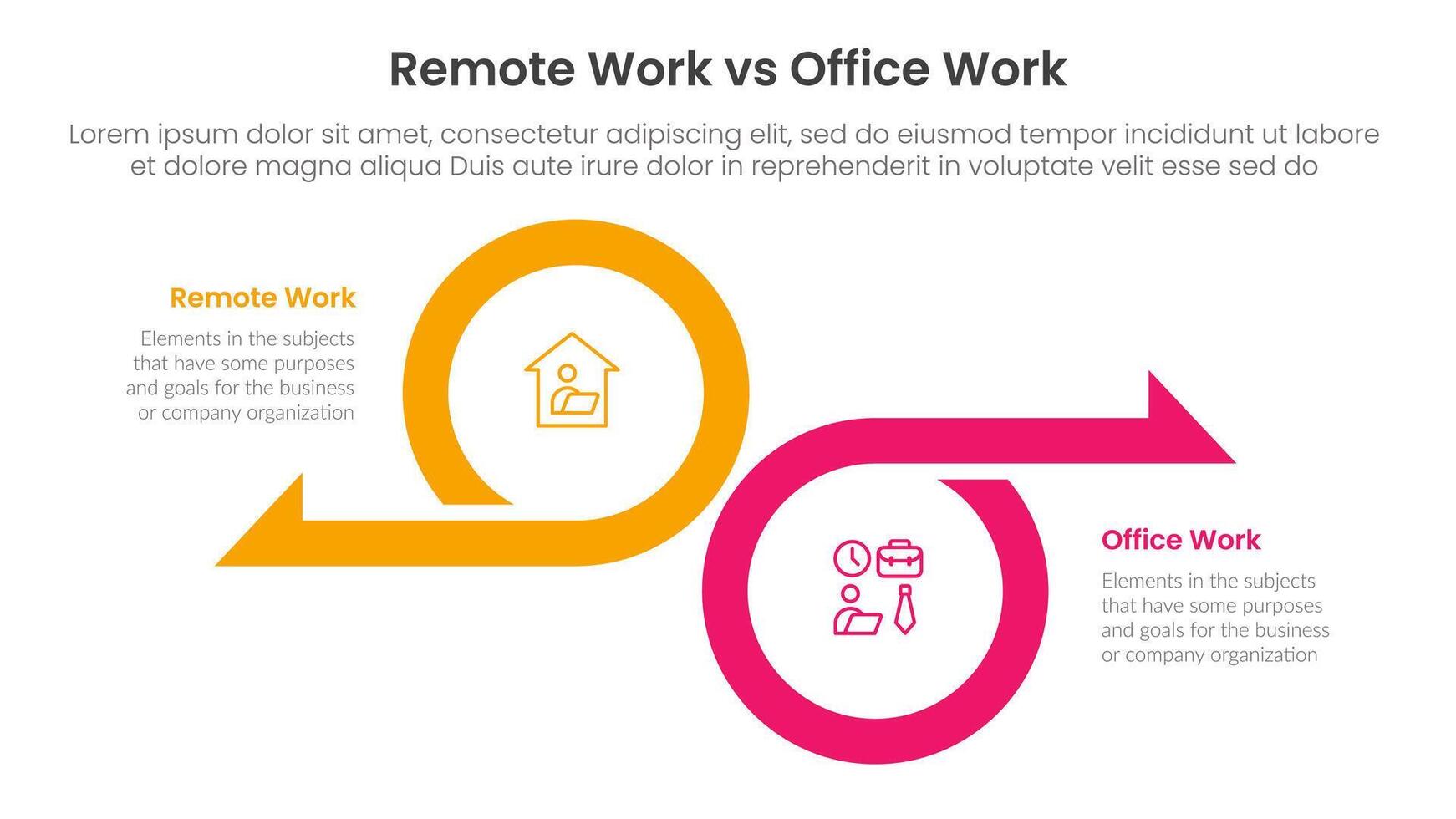 Remote Work vs Office Work

Lorem ipsum dolor sit amet, consectetur adipiscing elit, sed do eiusmod tempor incididunt ut labore et dolore magna aliqua Duis aute irure dolor in reprehenderit in voluptate velit esse sed do

Remote Work

Elements in the subjects that have some purposes and goals for the business or company organization

Office Work

Elements in the subjects that have some purposes and goals for the business or company organization