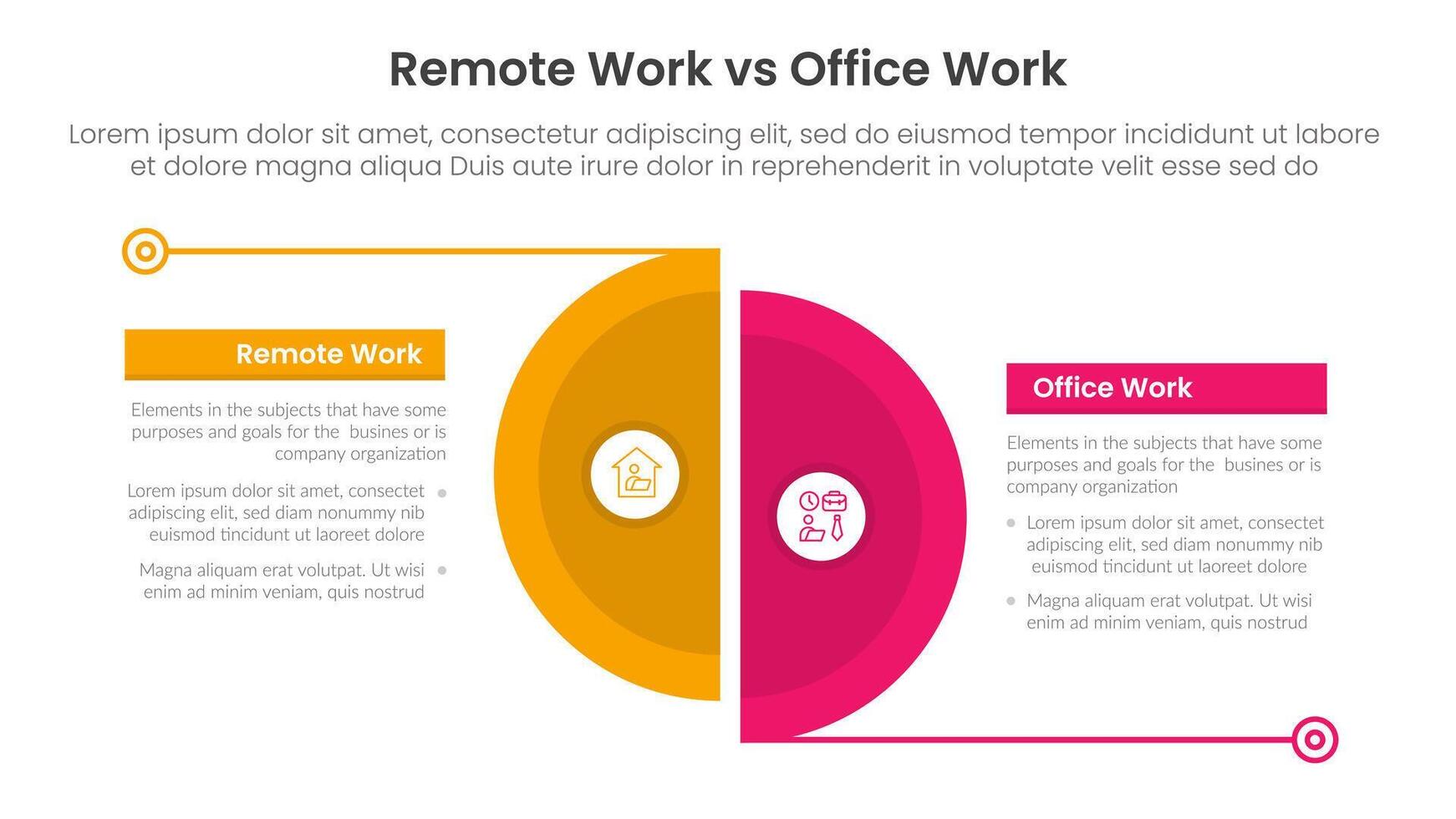 Remote Work vs Office Work

Lorem ipsum dolor sit amet, consectetur adipiscing elit, sed do eiusmod tempor incididunt ut labore et dolore magna aliqua Duis aute irure dolor in reprehenderit in voluptate velit esse sed do

Remote Work

Elements in the subjects that have some purposes and goals for the busines or is company organization

Lorem ipsum dolor sit amet, consectet adipiscing elit, sed diam nonummy nib euismod tincidunt ut laoreet dolore

Magna aliquam erat volutpat. Ut wisi enim ad minim veniam, quis nostrud

Office Work

Elements in the subjects that have some purposes and goals for the busines or is company organization

Lorem ipsum dolor sit amet, consectet adipiscing elit, sed diam nonummy nib euismod tincidunt ut laoreet dolore

Magna aliquam erat volutpat. Ut wisi enim ad minim veniam, quis nostrud