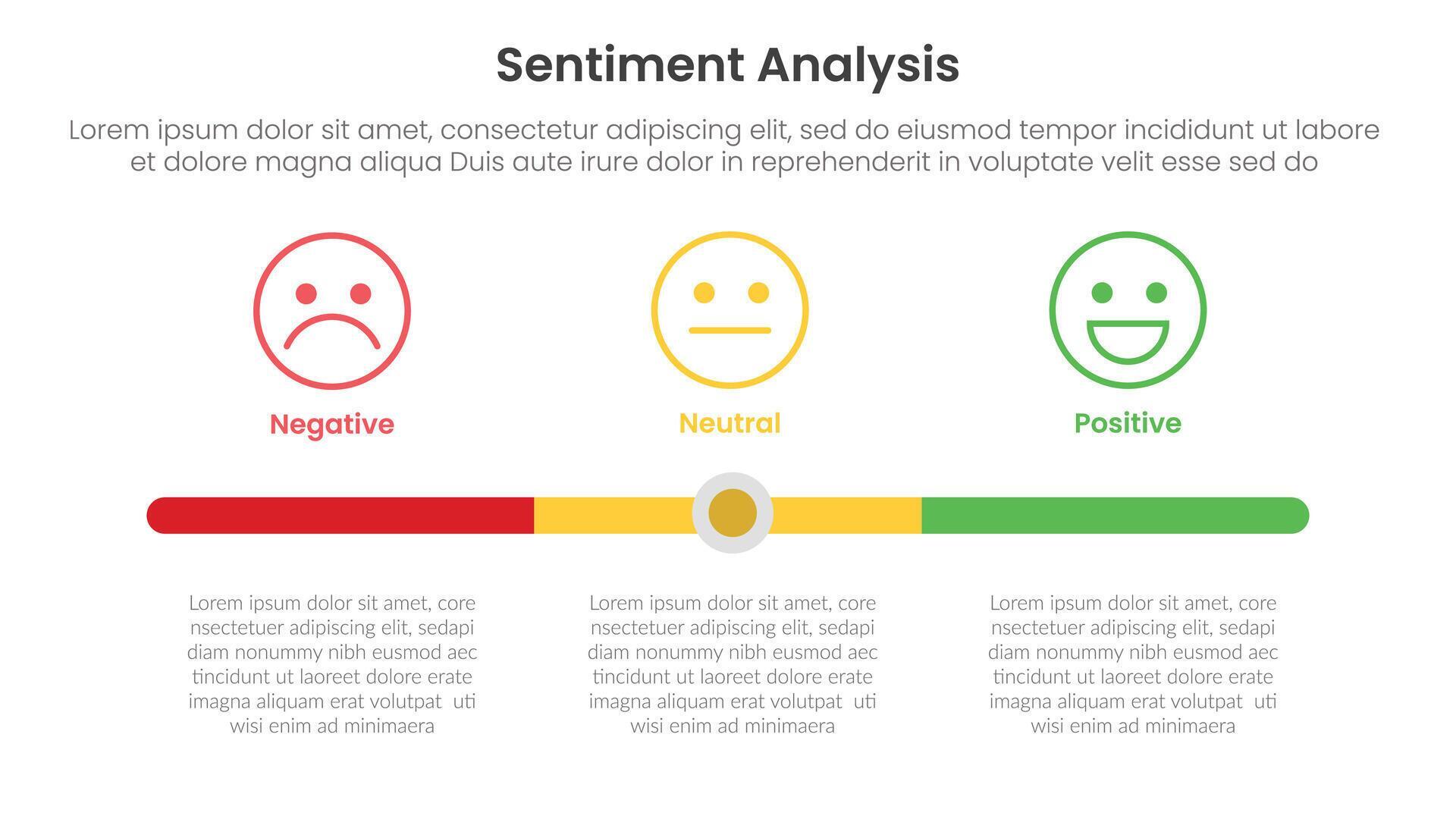 Sentiment Analysis

Lorem ipsum dolor sit amet, consectetur adipiscing elit, sed do eiusmod tempor incididunt ut labore et dolore magna aliqua Duis aute irure dolor in reprehenderit in voluptate velit esse sed do

Negative

Neutral

Positive

Lorem ipsum dolor sit amet, core nsectetuer adipiscing elit, sedapi diam nonummy nibh eusmod aec tincidunt ut laoreet dolore erate imagna aliquam erat volutpat uti wisi enim ad minimaera

Lorem ipsum dolor sit amet, core nsectetuer adipiscing elit, sedapi diam nonummy nibh eusmod aec tincidunt ut laoreet dolore erate imagna aliquam erat volutpat uti wisi enim ad minimaera

Lorem ipsum dolor sit amet, core nsectetuer adipiscing elit, sedapi diam nonummy nibh eusmod aec tincidunt ut laoreet dolore erate imagna aliquam erat volutpat uti wisi enim ad minimaera