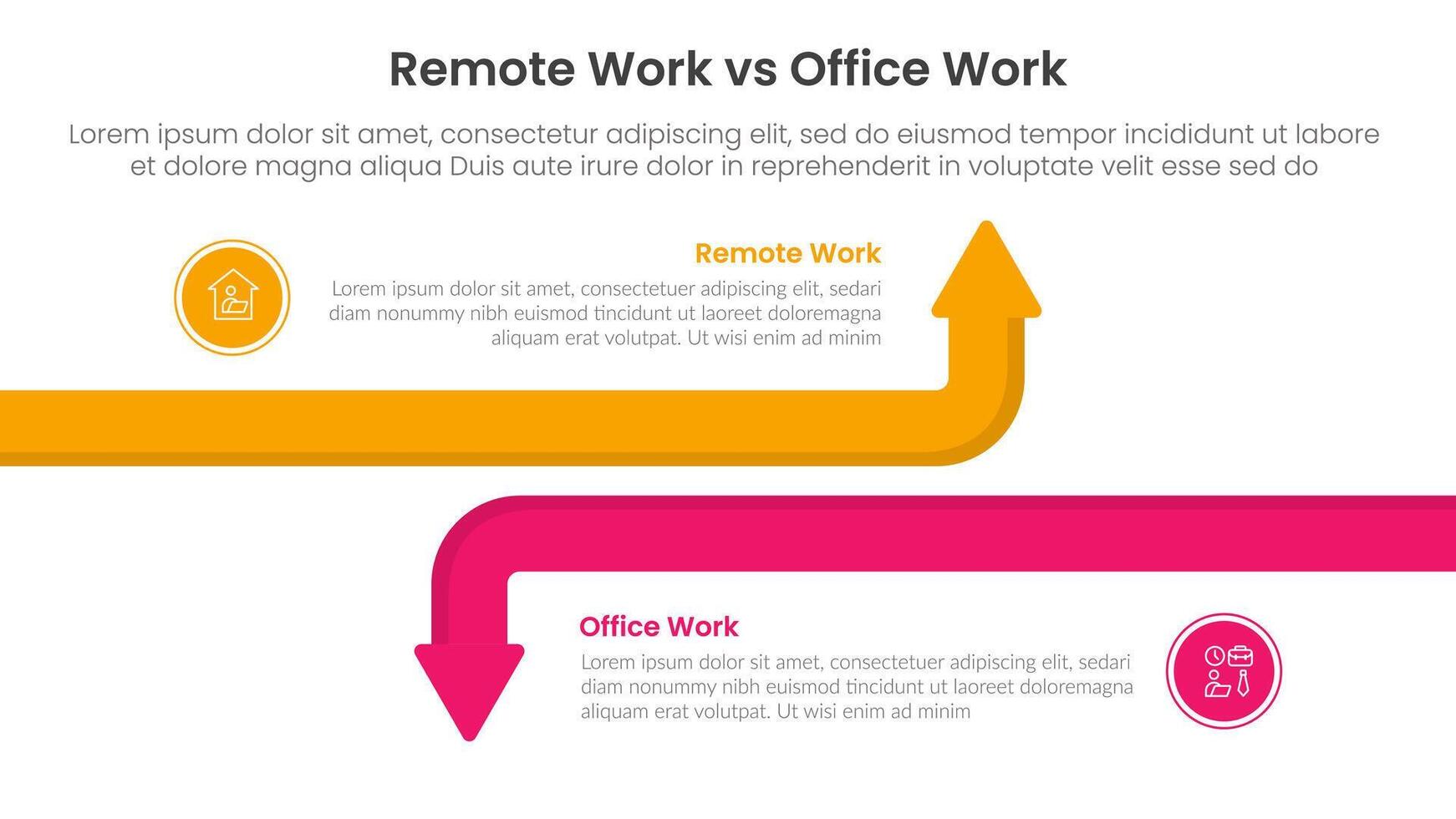 Remote Work vs Office Work

Lorem ipsum dolor sit amet, consectetur adipiscing elit, sed do eiusmod tempor incididunt ut labore et dolore magna aliqua Duis aute irure dolor in reprehenderit in voluptate velit esse sed do

Remote Work

Lorem ipsum dolor sit amet, consectetuer adipiscing elit, sedari diam nonummy nibh euismod tincidunt ut laoreet doloremagna aliquam erat volutpat. Ut wisi enim ad minim

Office Work

Lorem ipsum dolor sit amet, consectetuer adipiscing elit, sedari diam nonummy nibh euismod tincidunt ut laoreet doloremagna aliquam erat volutpat. Ut wisi enim ad minim