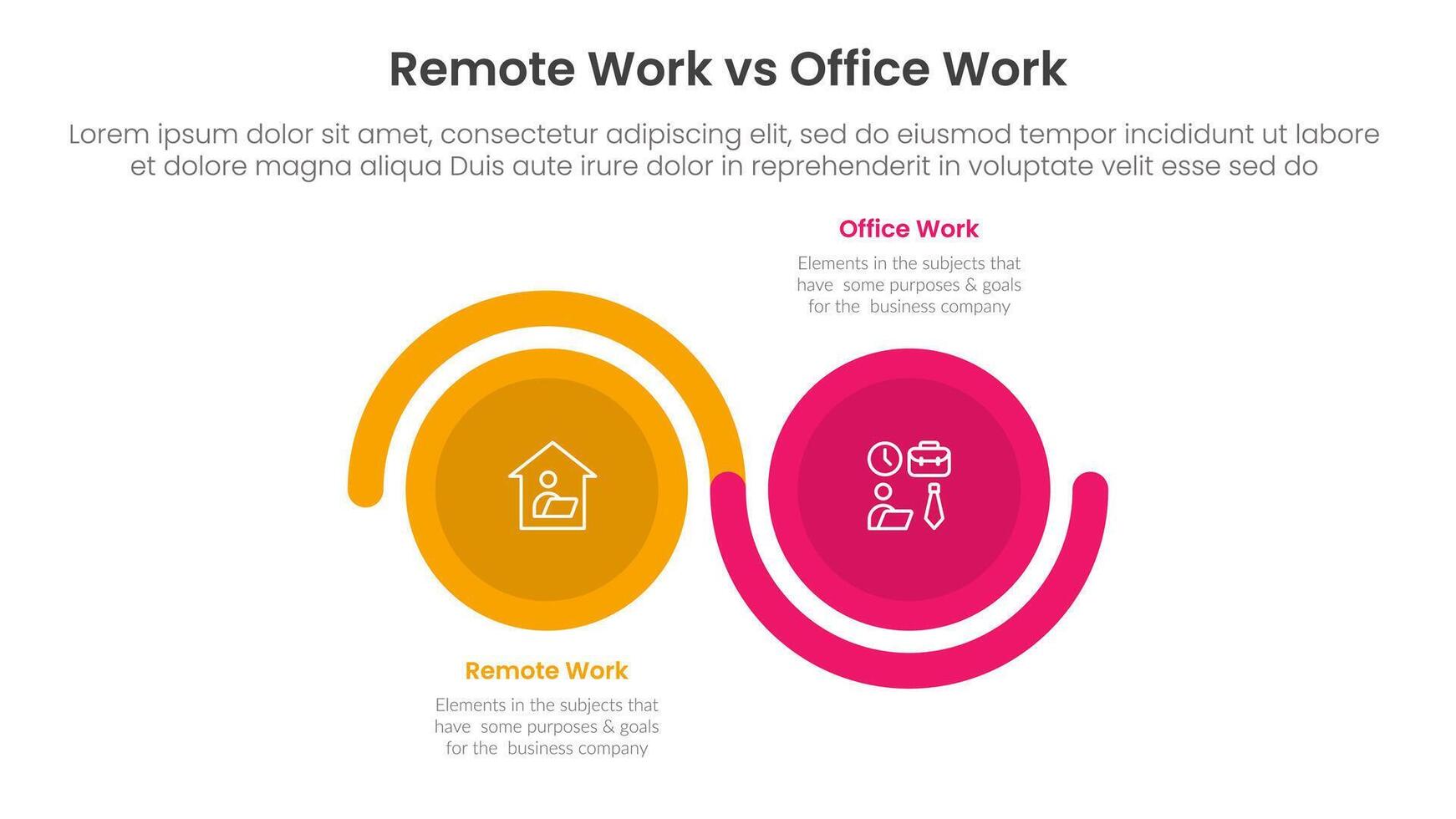 Remote Work vs Office Work

Lorem ipsum dolor sit amet, consectetur adipiscing elit, sed do eiusmod tempor incididunt ut labore et dolore magna aliqua Duis aute irure dolor in reprehenderit in voluptate velit esse sed do

Office Work

Elements in the subjects that have some purposes & goals for the business company

Remote Work

Elements in the subjects that have some purposes & goals for the business company