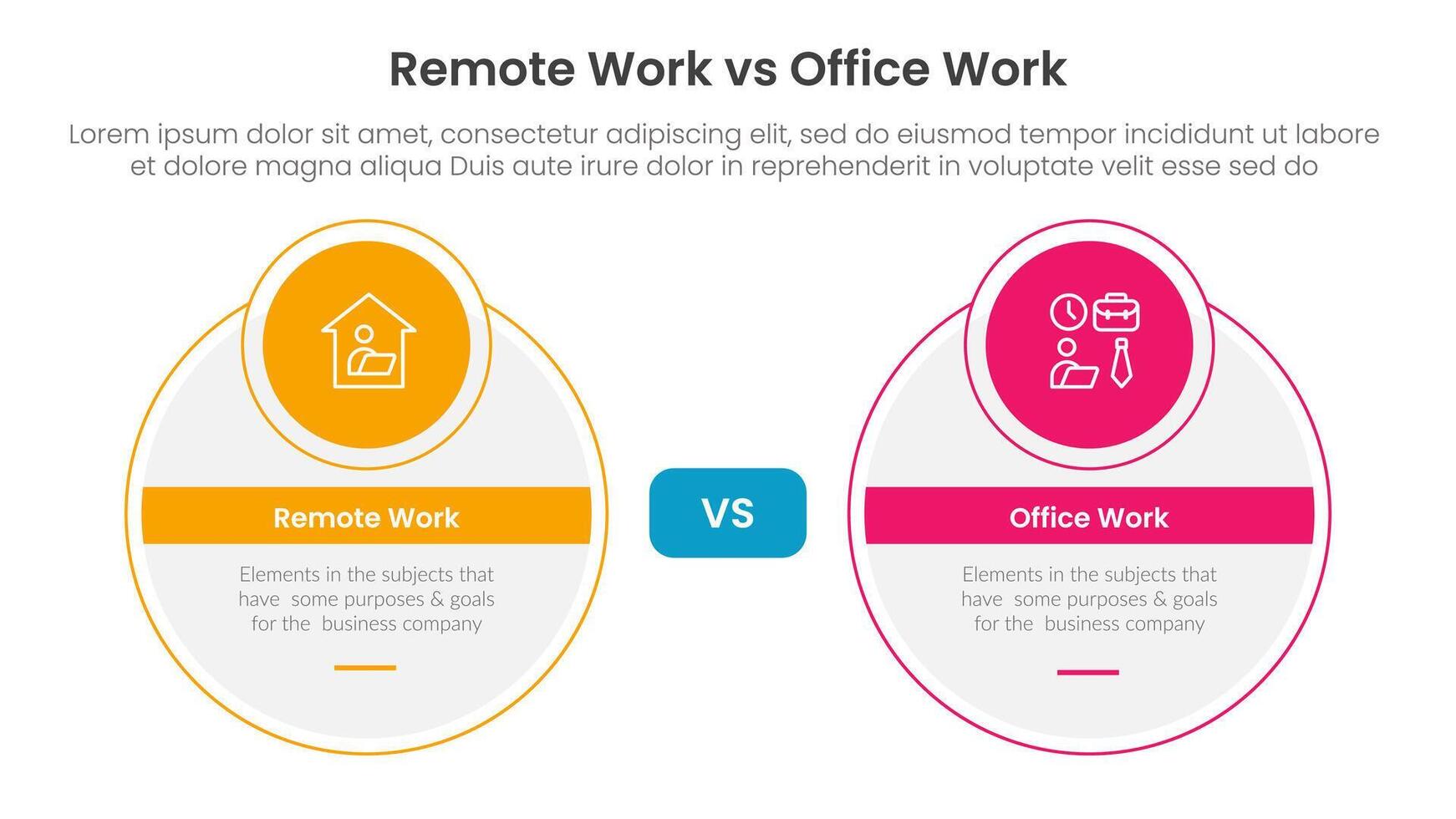 Remote Work vs Office Work

Lorem ipsum dolor sit amet, consectetur adipiscing elit, sed do eiusmod tempor incididunt ut labore et dolore magna aliqua Duis aute irure dolor in reprehenderit in voluptate velit esse sed do

Remote Work

Elements in the subjects that have some purposes & goals for the business company

VS

Office Work

Elements in the subjects that have some purposes & goals for the business company