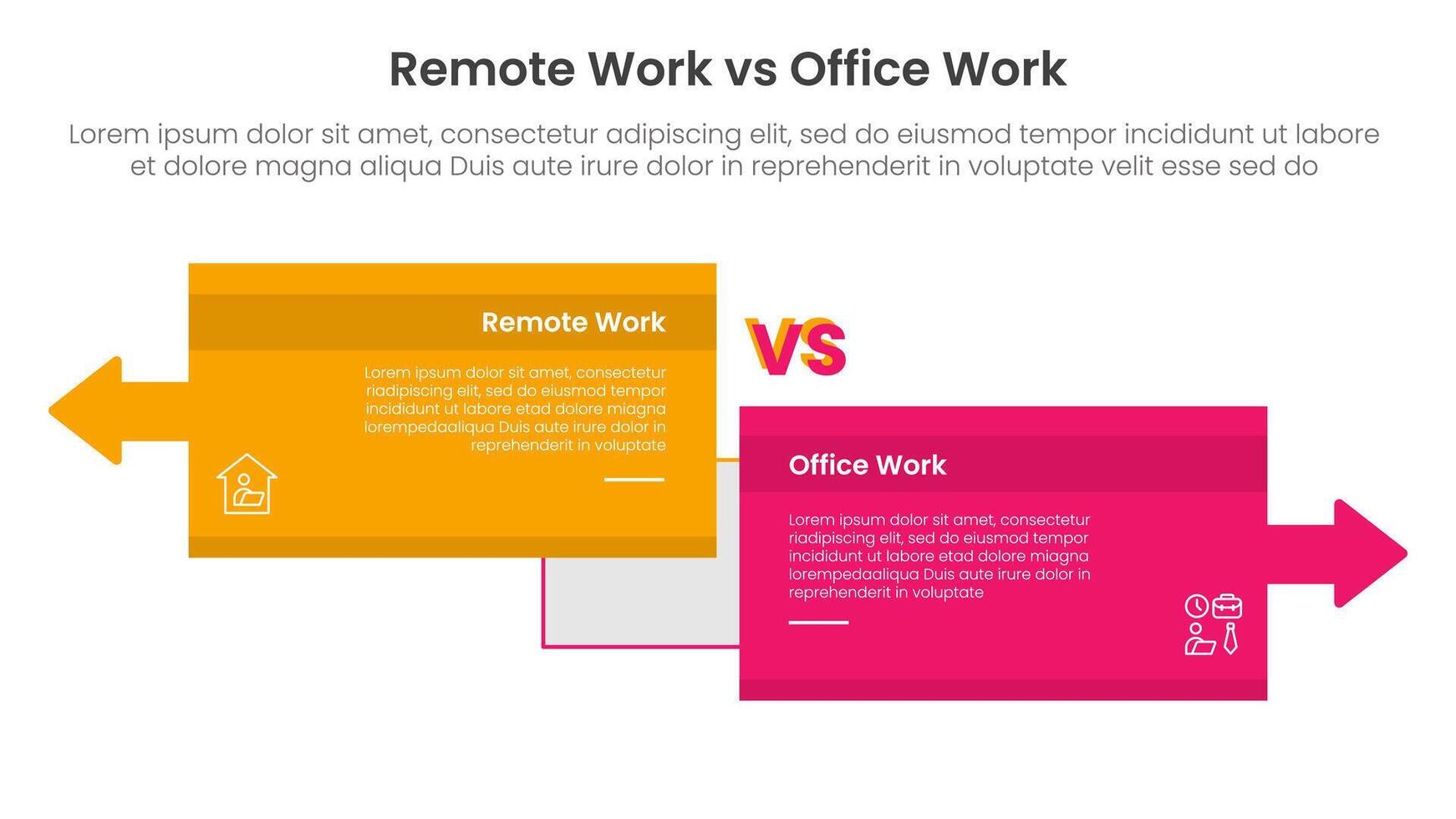 Remote Work vs Office Work

Lorem ipsum dolor sit amet, consectetur adipiscing elit, sed do eiusmod tempor incididunt ut labore et dolore magna aliqua Duis aute irure dolor in reprehenderit in voluptate velit esse sed do

Remote Work

Lorem ipsum dolor sit amet, consectetur riadipiscing elit, sed do eiusmod tempor incididunt ut labore etad dolore miagna lorempedaaliqua Duis aute irure dolor in reprehenderit in voluptate

VS

Office Work

Lorem ipsum dolor sit amet, consectetur riadipiscing elit, sed do eiusmod tempor incididunt ut labore etad dolore miagna lorempedaaliqua Duis aute irure dolor in reprehenderit in voluptate