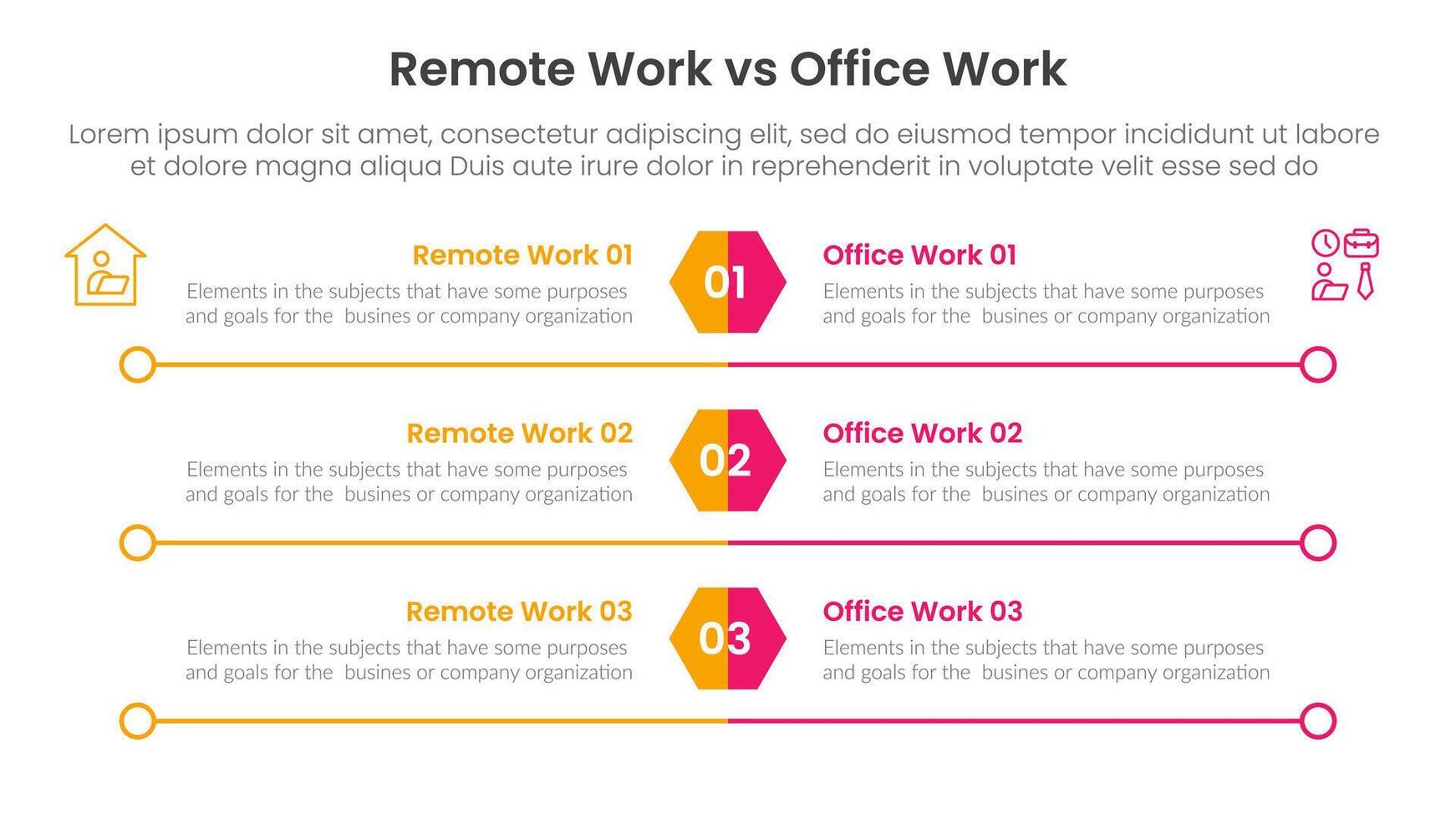 Remote Work vs Office Work

Lorem ipsum dolor sit amet, consectetur adipiscing elit, sed do eiusmod tempor incididunt ut labore et dolore magna aliqua Duis aute irure dolor in reprehenderit in voluptate velit esse sed do

Remote Work 01
Elements in the subjects that have some purposes and goals for the busines or company organization

01

Office Work 01
Elements in the subjects that have some purposes and goals for the busines or company organization

Remote Work 02
Elements in the subjects that have some purposes and goals for the busines or company organization

02

Office Work 02
Elements in the subjects that have some purposes and goals for the busines or company organization

Remote Work 03
Elements in the subjects that have some purposes and goals for the busines or company organization

03

Office Work 03
Elements in the subjects that have some purposes and goals for the busines or company organization