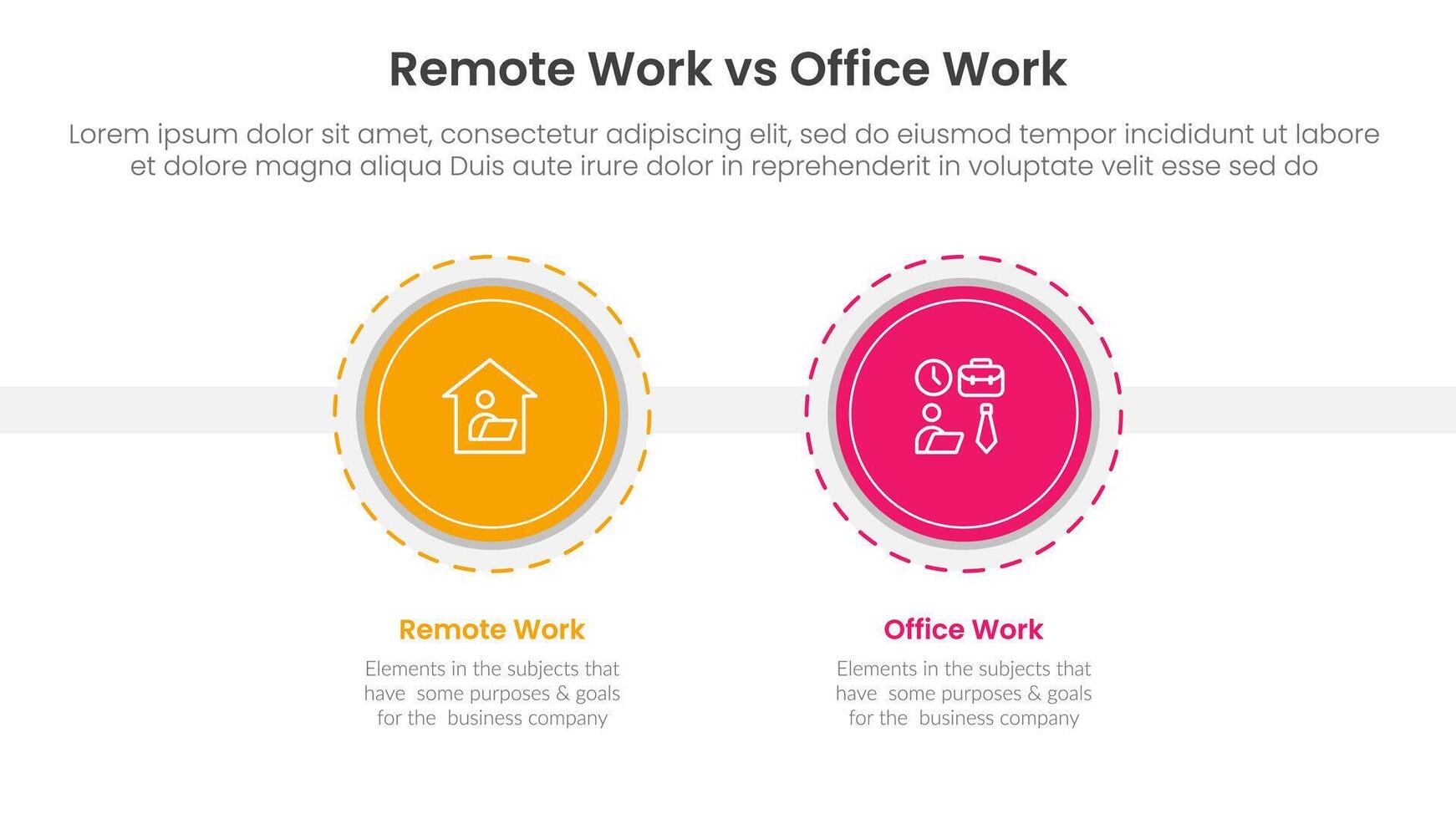 Remote Work vs Office Work

Lorem ipsum dolor sit amet, consectetur adipiscing elit, sed do eiusmod tempor incididunt ut labore et dolore magna aliqua Duis aute irure dolor in reprehenderit in voluptate velit esse sed do

Remote Work

Elements in the subjects that have some purposes & goals for the business company

Office Work

Elements in the subjects that have some purposes & goals for the business company