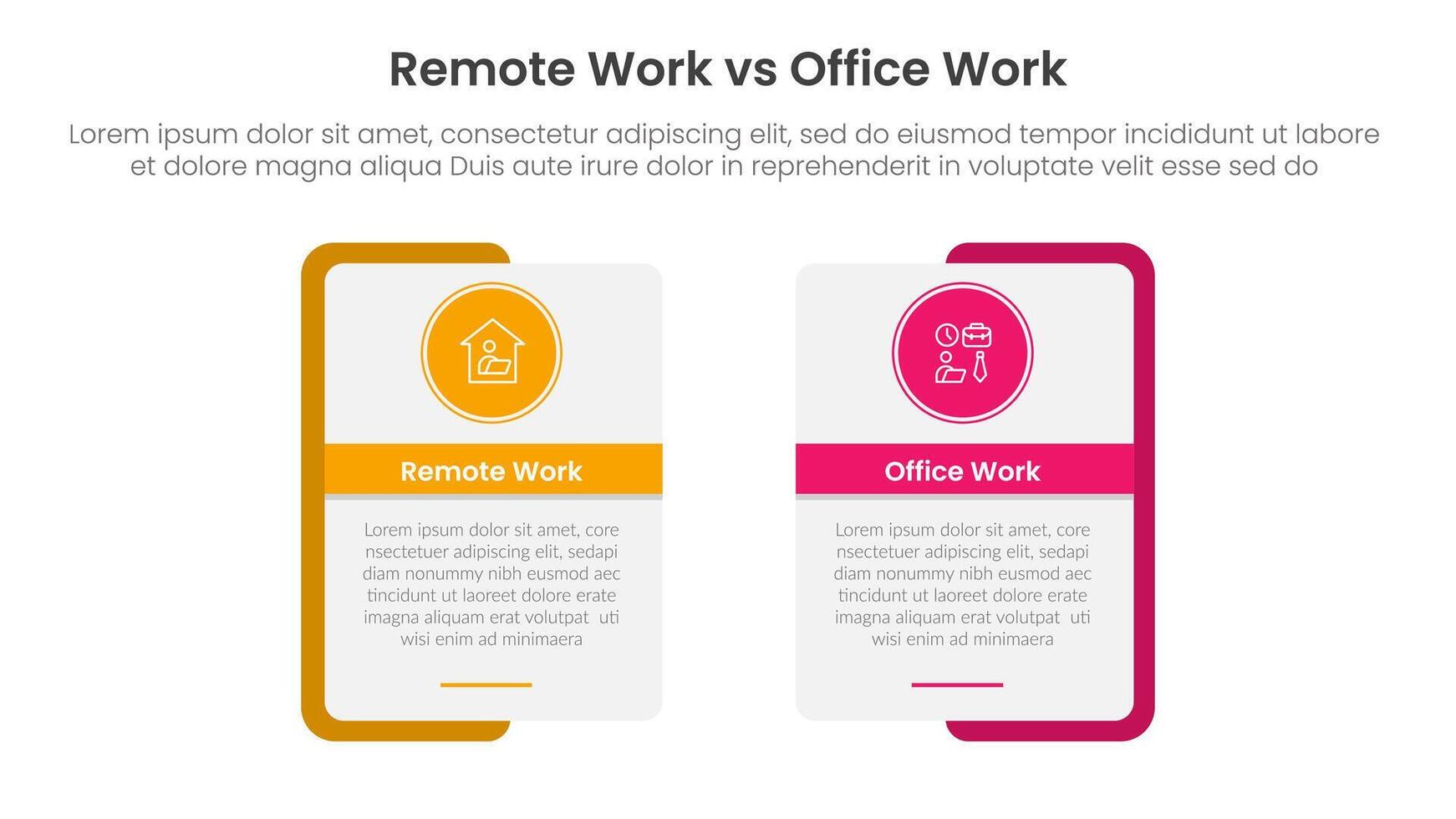 Remote Work vs Office Work

Lorem ipsum dolor sit amet, consectetur adipiscing elit, sed do eiusmod tempor incididunt ut labore et dolore magna aliqua Duis aute irure dolor in reprehenderit in voluptate velit esse sed do

Remote Work

Lorem ipsum dolor sit amet, core nsectetuer adipiscing elit, sedapi diam nonummy nibh eusmod aec tincidunt ut laoreet dolore erate imagna aliquam erat volutpat uti wisi enim ad minimaera

Office Work

Lorem ipsum dolor sit amet, core nsectetuer adipiscing elit, sedapi diam nonummy nibh eusmod aec tincidunt ut laoreet dolore erate imagna aliquam erat volutpat uti wisi enim ad minimaera