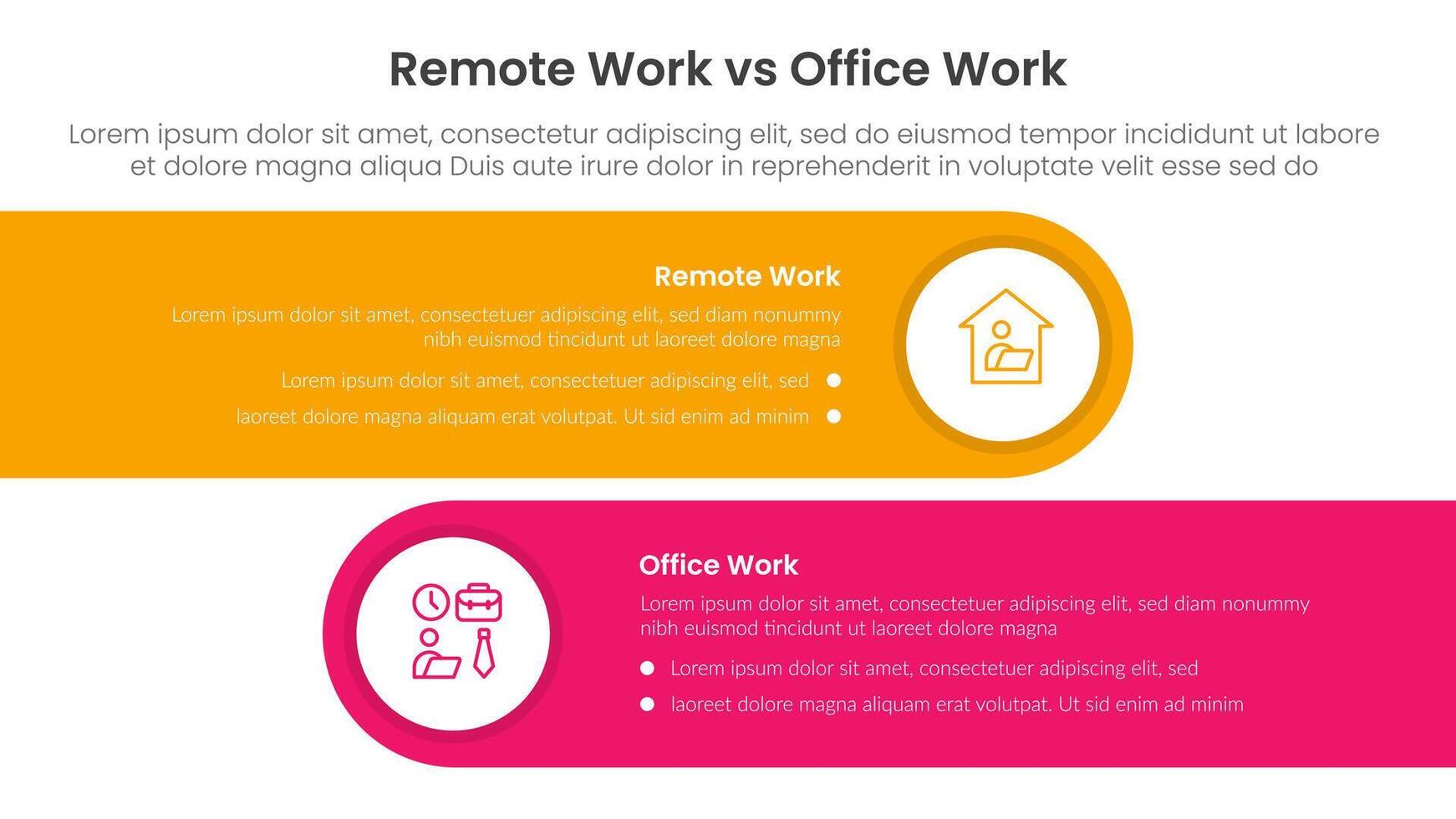 Remote Work vs Office Work

Lorem ipsum dolor sit amet, consectetur adipiscing elit, sed do eiusmod tempor incididunt ut labore et dolore magna aliqua Duis aute irure dolor in reprehenderit in voluptate velit esse sed do

Remote Work

Lorem ipsum dolor sit amet, consectetuer adipiscing elit, sed diam nonummy nibh euismod tincidunt ut laoreet dolore magna

Lorem ipsum dolor sit amet, consectetuer adipiscing elit, sed

laoreet dolore magna aliquam erat volutpat. Ut sid enim ad minim

Office Work

Lorem ipsum dolor sit amet, consectetuer adipiscing elit, sed diam nonummy nibh euismod tincidunt ut laoreet dolore magna

Lorem ipsum dolor sit amet, consectetuer adipiscing elit, sed

laoreet dolore magna aliquam erat volutpat. Ut sid enim ad minim