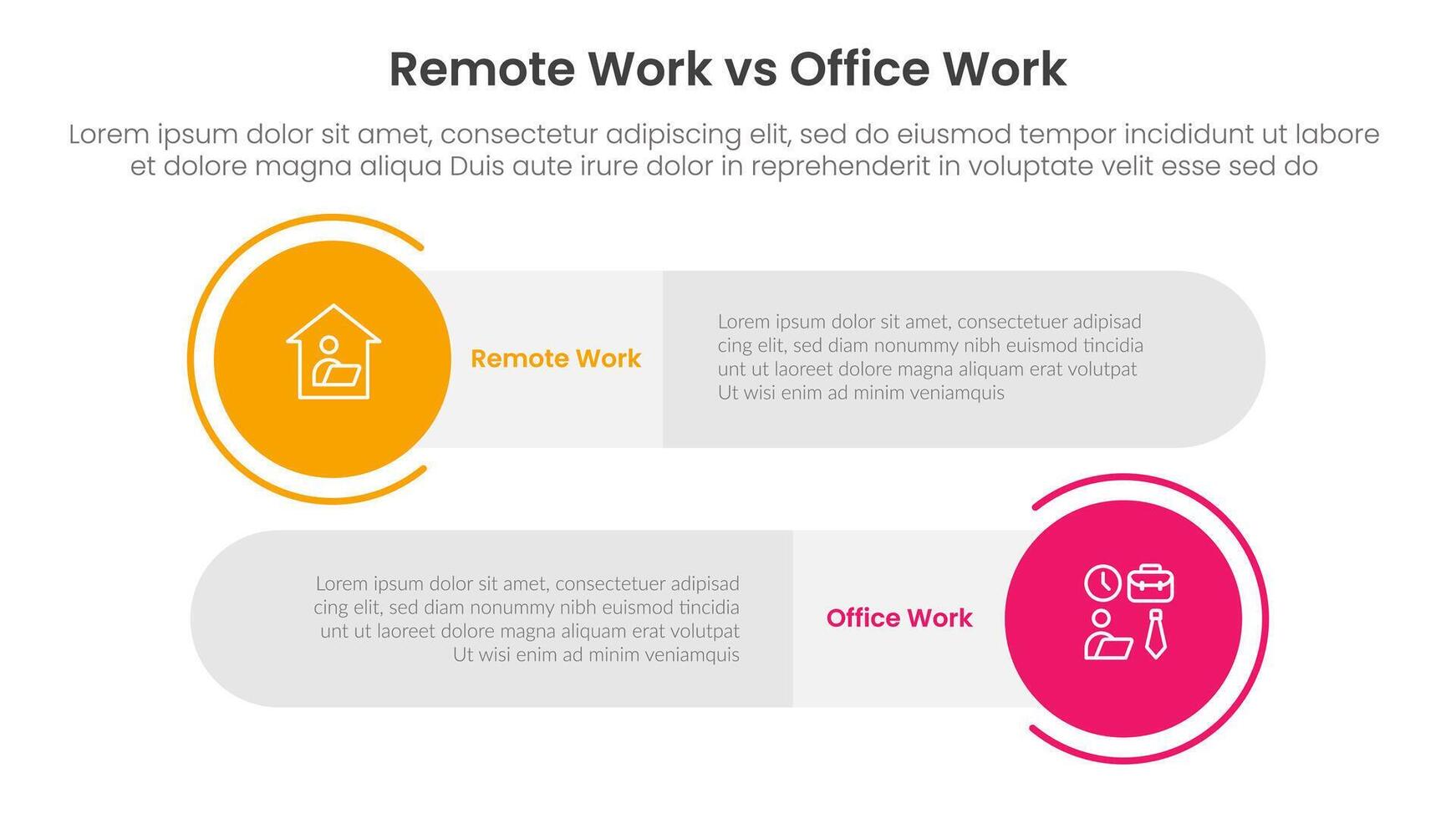 Remote Work vs Office Work

Lorem ipsum dolor sit amet, consectetur adipiscing elit, sed do eiusmod tempor incididunt ut labore et dolore magna aliqua Duis aute irure dolor in reprehenderit in voluptate velit esse sed do

Remote Work

Lorem ipsum dolor sit amet, consectetuer adipisad cing elit, sed diam nonummy nibh euismod tincidia unt ut laoreet dolore magna aliquam erat volutpat Ut wisi enim ad minim veniamquis

Lorem ipsum dolor sit amet, consectetuer adipisad cing elit, sed diam nonummy nibh euismod tincidia unt ut laoreet dolore magna aliquam erat volutpat Ut wisi enim ad minim veniamquis

Office Work