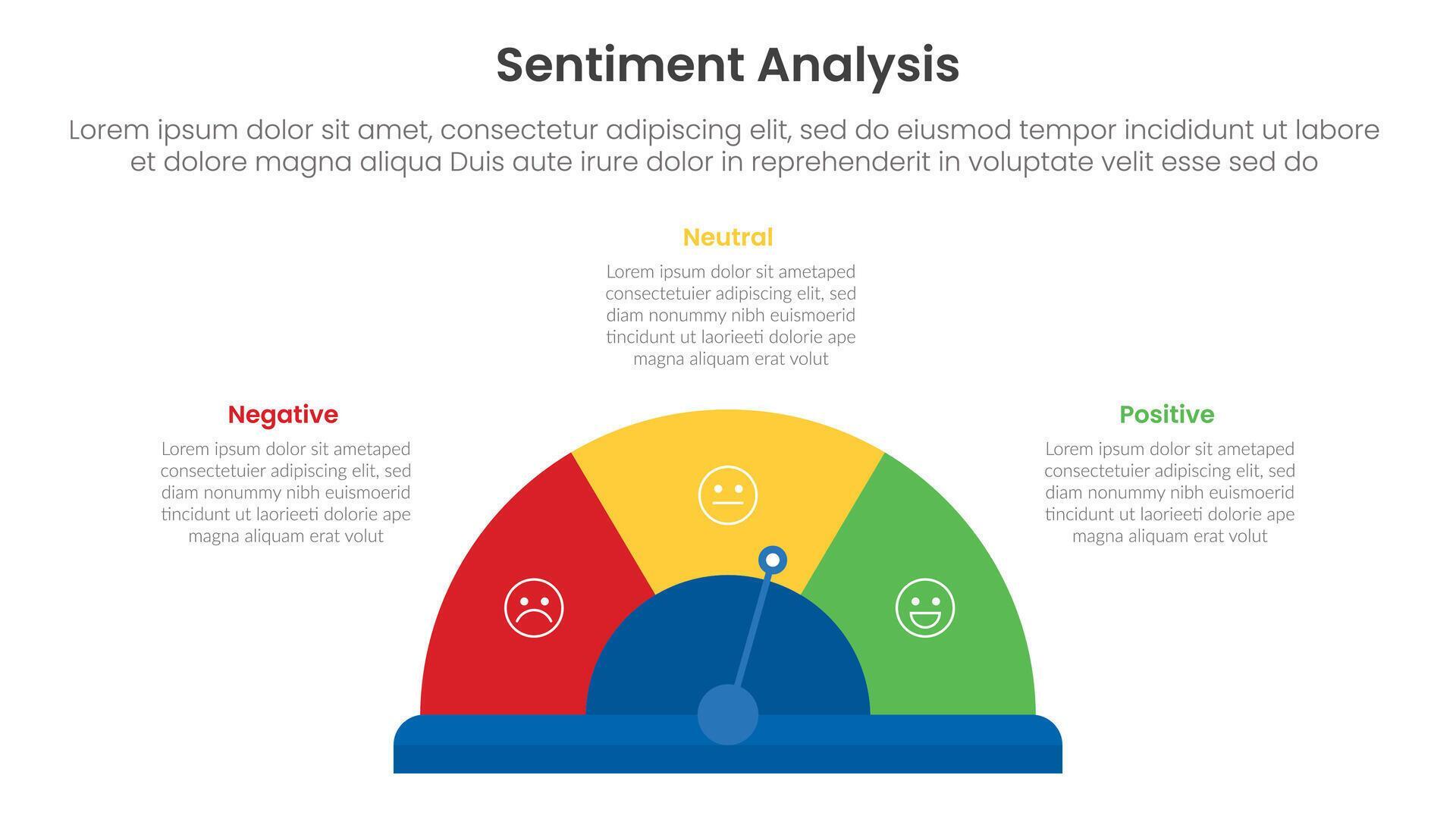 Sentiment Analysis

Lorem ipsum dolor sit amet, consectetur adipiscing elit, sed do eiusmod tempor incididunt ut labore et dolore magna aliqua Duis aute irure dolor in reprehenderit in voluptate velit esse sed do

Neutral

Lorem ipsum dolor sit ametaped consectetuier adipiscing elit, sed diam nonummy nibh euismoerid tincidunt ut laorieeti dolorie ape magna aliquam erat volut

Negative

Lorem ipsum dolor sit ametaped consectetuier adipiscing elit, sed diam nonummy nibh euismoerid tincidunt ut laorieeti dolorie ape magna aliquam erat volut

Positive

Lorem ipsum dolor sit ametaped consectetuier adipiscing elit, sed diam nonummy nibh euismoerid tincidunt ut laorieeti dolorie ape magna aliquam erat volut