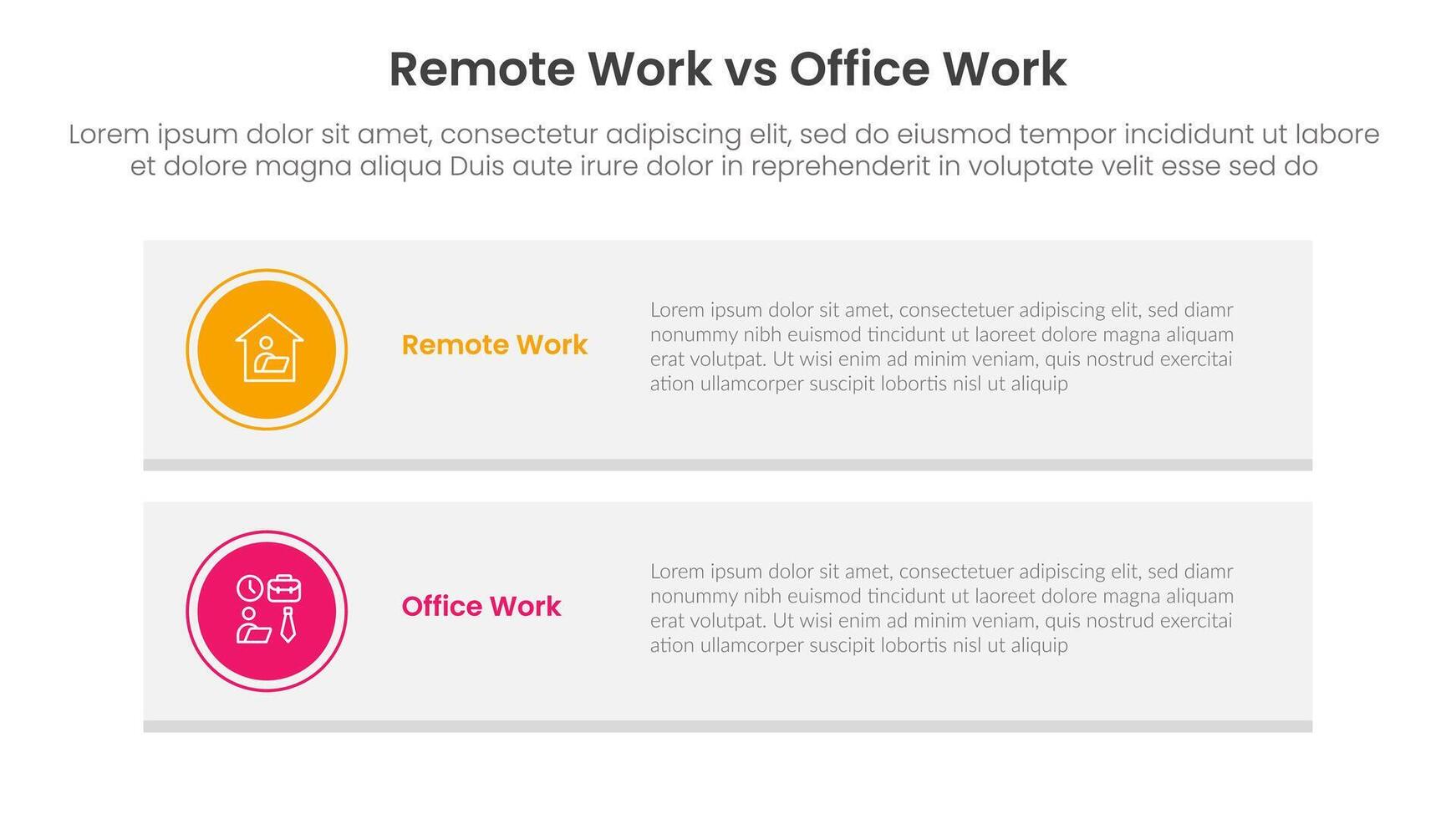 Remote Work vs Office Work

Lorem ipsum dolor sit amet, consectetur adipiscing elit, sed do eiusmod tempor incididunt ut labore et dolore magna aliqua Duis aute irure dolor in reprehenderit in voluptate velit esse sed do

Remote Work

Lorem ipsum dolor sit amet, consectetuer adipiscing elit, sed diamr nonummy nibh euismod tincidunt ut laoreet dolore magna aliquam erat volutpat. Ut wisi enim ad minim veniam, quis nostrud exercitai ation ullamcorper suscipit lobortis nisl ut aliquip

Office Work

Lorem ipsum dolor sit amet, consectetuer adipiscing elit, sed diamr nonummy nibh euismod tincidunt ut laoreet dolore magna aliquam erat volutpat. Ut wisi enim ad minim veniam, quis nostrud exercitai ation ullamcorper suscipit lobortis nisl ut aliquip