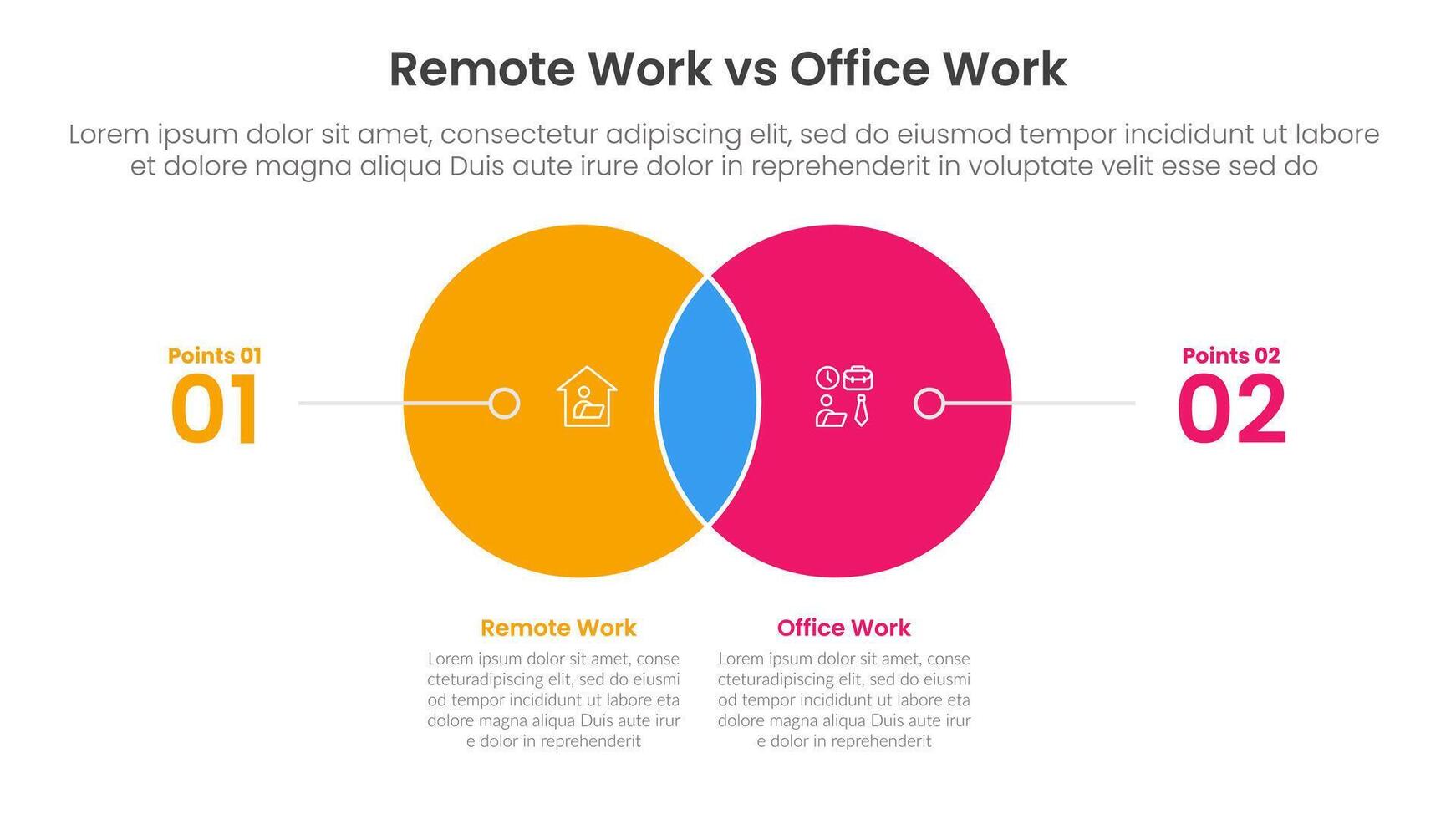 Remote Work vs Office Work

Lorem ipsum dolor sit amet, consectetur adipiscing elit, sed do eiusmod tempor incididunt ut labore et dolore magna aliqua Duis aute irure dolor in reprehenderit in voluptate velit esse sed do

Points 01
01

Points 02
02

Remote Work
Lorem ipsum dolor sit amet, conse cteturadipiscing elit, sed do eiusmi od tempor incididunt ut labore eta dolore magna aliqua Duis aute irur e dolor in reprehenderit

Office Work
Lorem ipsum dolor sit amet, conse cteturadipiscing elit, sed do eiusmi od tempor incididunt ut labore eta dolore magna aliqua Duis aute irur e dolor in reprehenderit