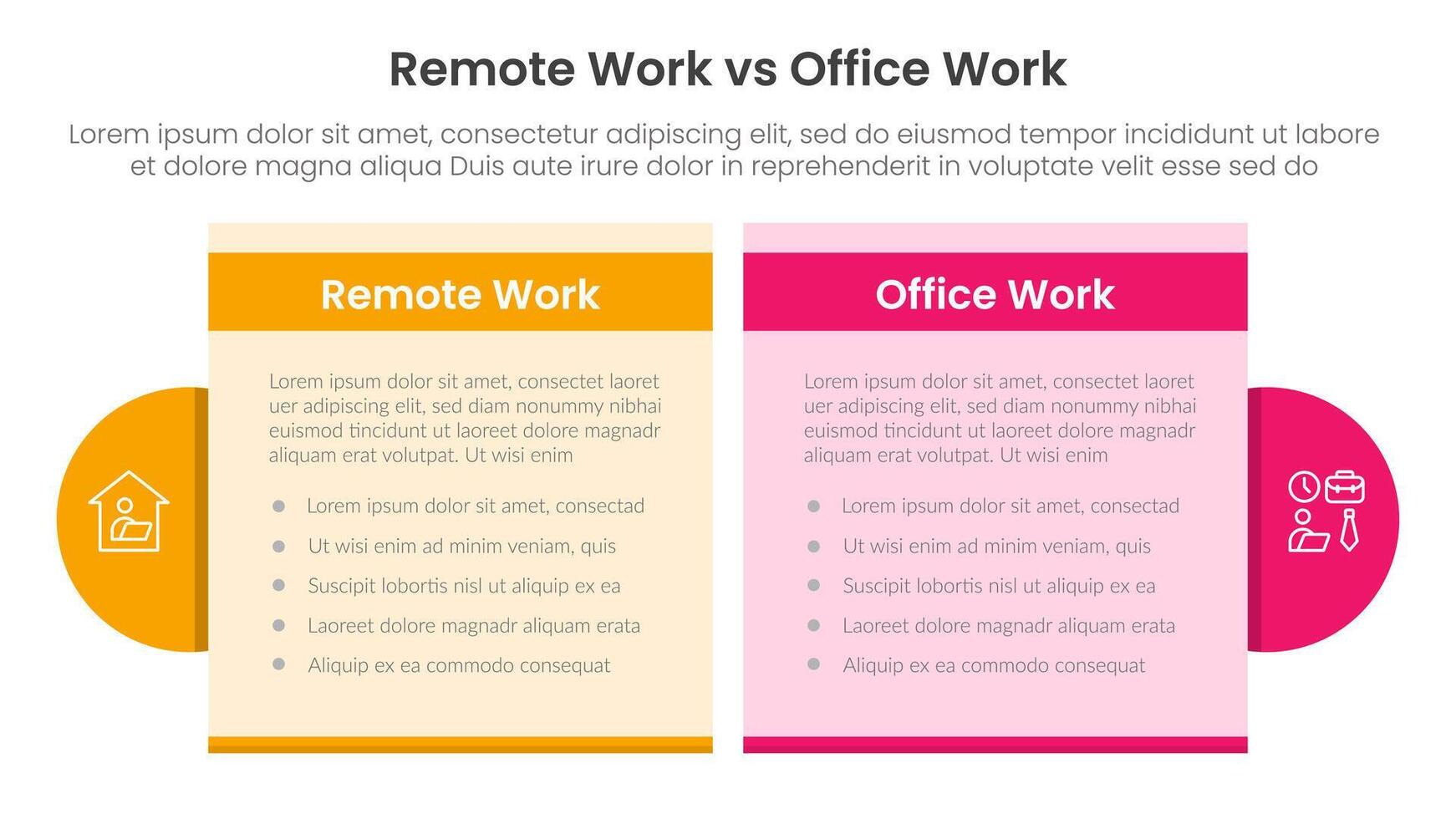 Remote Work vs Office Work

Lorem ipsum dolor sit amet, consectetur adipiscing elit, sed do eiusmod tempor incididunt ut labore et dolore magna aliqua Duis aute irure dolor in reprehenderit in voluptate velit esse sed do

Remote Work

Lorem ipsum dolor sit amet, consectet laoret uer adipiscing elit, sed diam nonummy nibhai euismod tincidunt ut laoreet dolore magnadr aliquam erat volutpat. Ut wisi enim

- Lorem ipsum dolor sit amet, consectad
- Ut wisi enim ad minim veniam, quis
- Suscipit lobortis nisl ut aliquip ex ea
- Laoreet dolore magnadr aliquam erata
- Aliquip ex ea commodo consequat

Office Work

Lorem ipsum dolor sit amet, consectet laoret uer adipiscing elit, sed diam nonummy nibhai euismod tincidunt ut laoreet dolore magnadr aliquam erat volutpat. Ut wisi enim

- Lorem ipsum dolor sit amet, consectad
- Ut wisi enim ad minim veniam, quis
- Suscipit lobortis nisl ut aliquip ex ea
- Laoreet dolore magnadr aliquam erata
- Aliquip ex ea commodo consequat