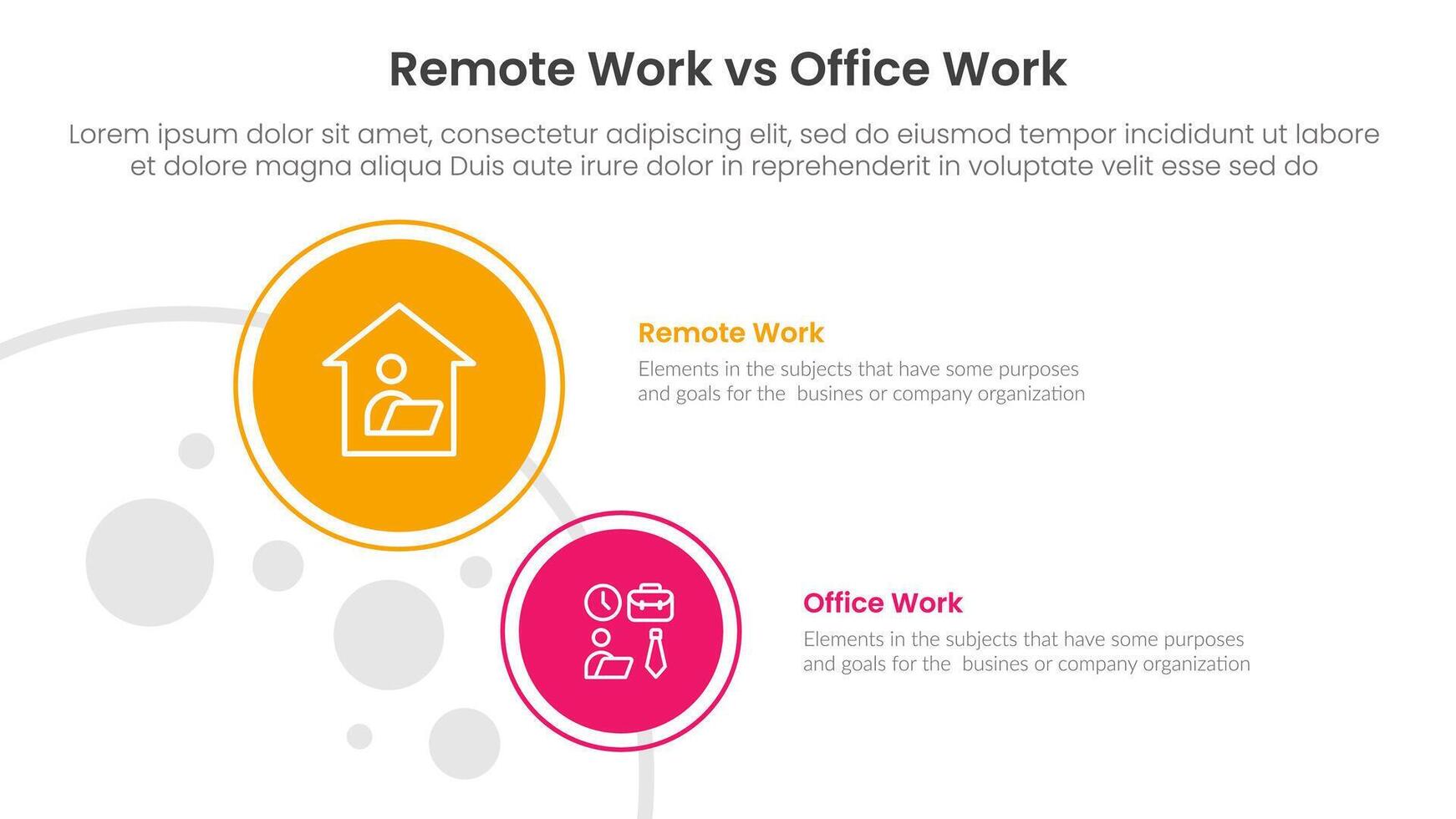 Remote Work vs Office Work

Lorem ipsum dolor sit amet, consectetur adipiscing elit, sed do eiusmod tempor incididunt ut labore et dolore magna aliqua Duis aute irure dolor in reprehenderit in voluptate velit esse sed do

Remote Work

Elements in the subjects that have some purposes and goals for the busines or company organization

Office Work

Elements in the subjects that have some purposes and goals for the busines or company organization