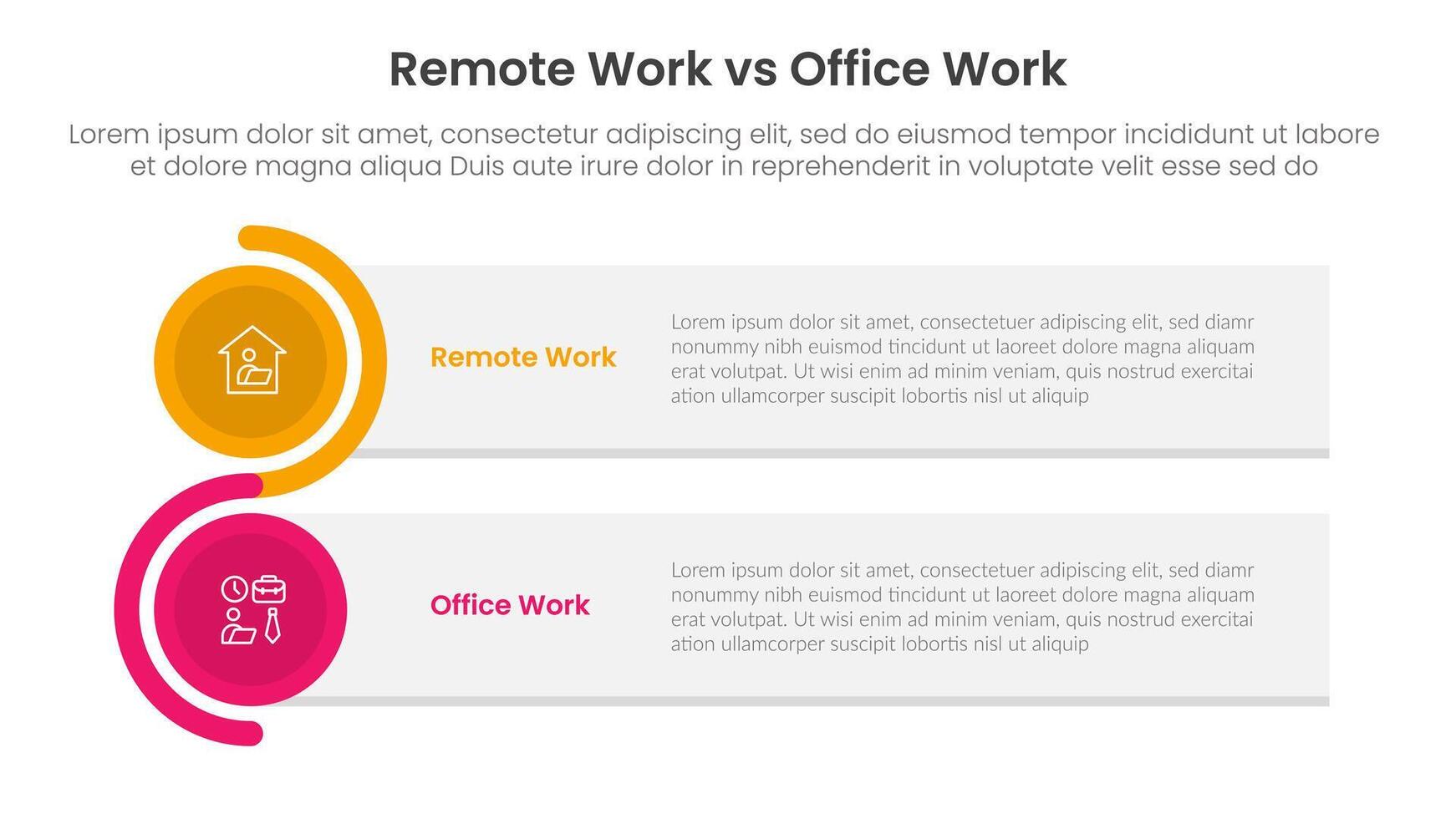 Remote Work vs Office Work

Lorem ipsum dolor sit amet, consectetur adipiscing elit, sed do eiusmod tempor incididunt ut labore et dolore magna aliqua Duis aute irure dolor in reprehenderit in voluptate velit esse sed do

Remote Work

Lorem ipsum dolor sit amet, consectetuer adipiscing elit, sed diamr nonummy nibh euismod tincidunt ut laoreet dolore magna aliquam erat volutpat. Ut wisi enim ad minim veniam, quis nostrud exercitai ation ullamcorper suscipit lobortis nisl ut aliquip

Office Work

Lorem ipsum dolor sit amet, consectetuer adipiscing elit, sed diamr nonummy nibh euismod tincidunt ut laoreet dolore magna aliquam erat volutpat. Ut wisi enim ad minim veniam, quis nostrud exercitai ation ullamcorper suscipit lobortis nisl ut aliquip