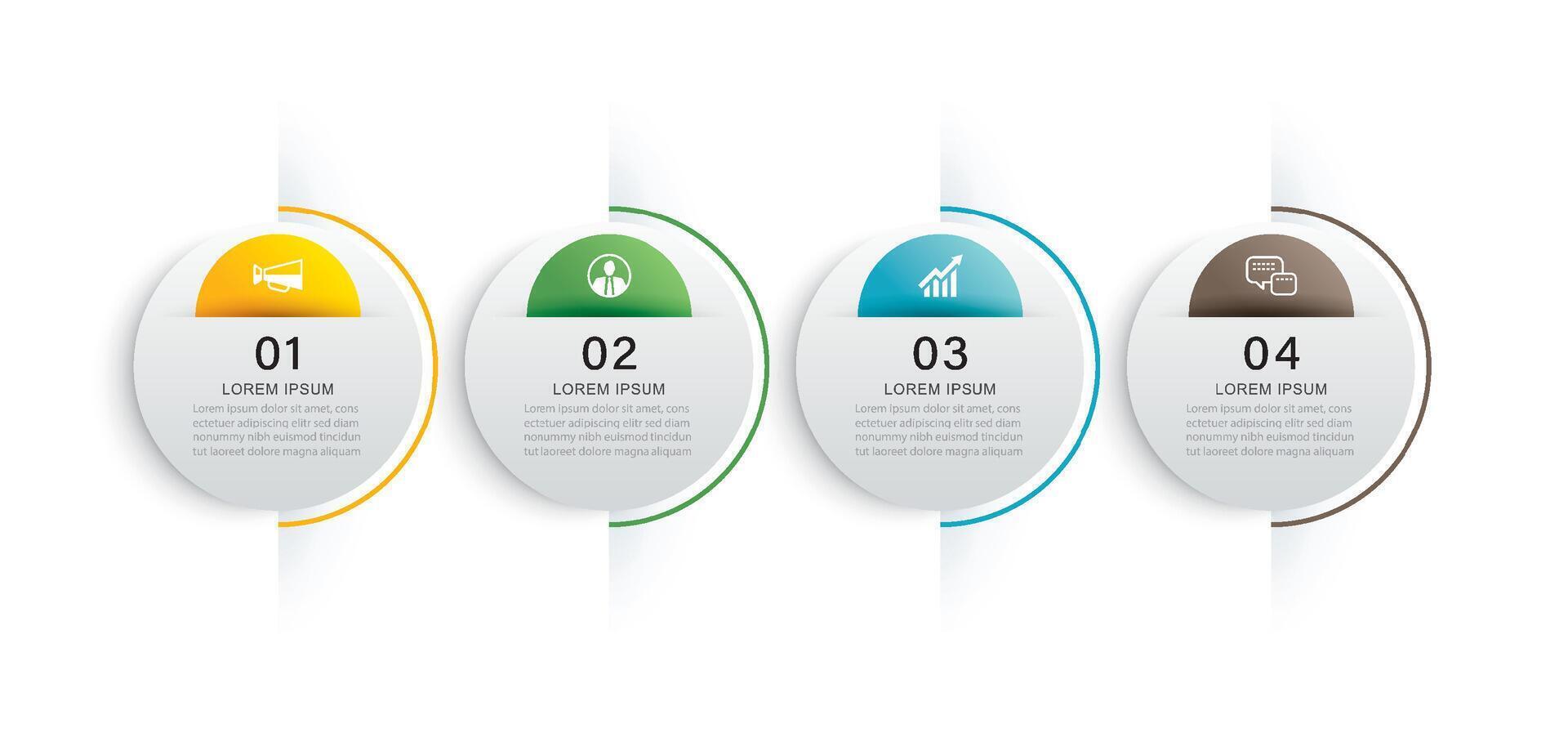 01
LOREM IPSUM
Lorem ipsum dolor sit amet, cons ectetuer adipiscing elitr sed diam nonummy nibh euismod tincidun tut laoreet dolore magna aliquam

02
LOREM IPSUM
Lorem ipsum dolor sit amet, cons ectetuer adipiscing elitr sed diam nonummy nibh euismod tincidun tut laoreet dolore magna aliquam

03
LOREM IPSUM
Lorem ipsum dolor sit amet, cons ectetuer adipiscing elitr sed diam nonummy nibh euismod tincidun tut laoreet dolore magna aliquam

04
LOREM IPSUM
Lorem ipsum dolor sit amet, cons ectetuer adipiscing elitr sed diam nonummy nibh euismod tincidun tut laoreet dolore magna aliquam