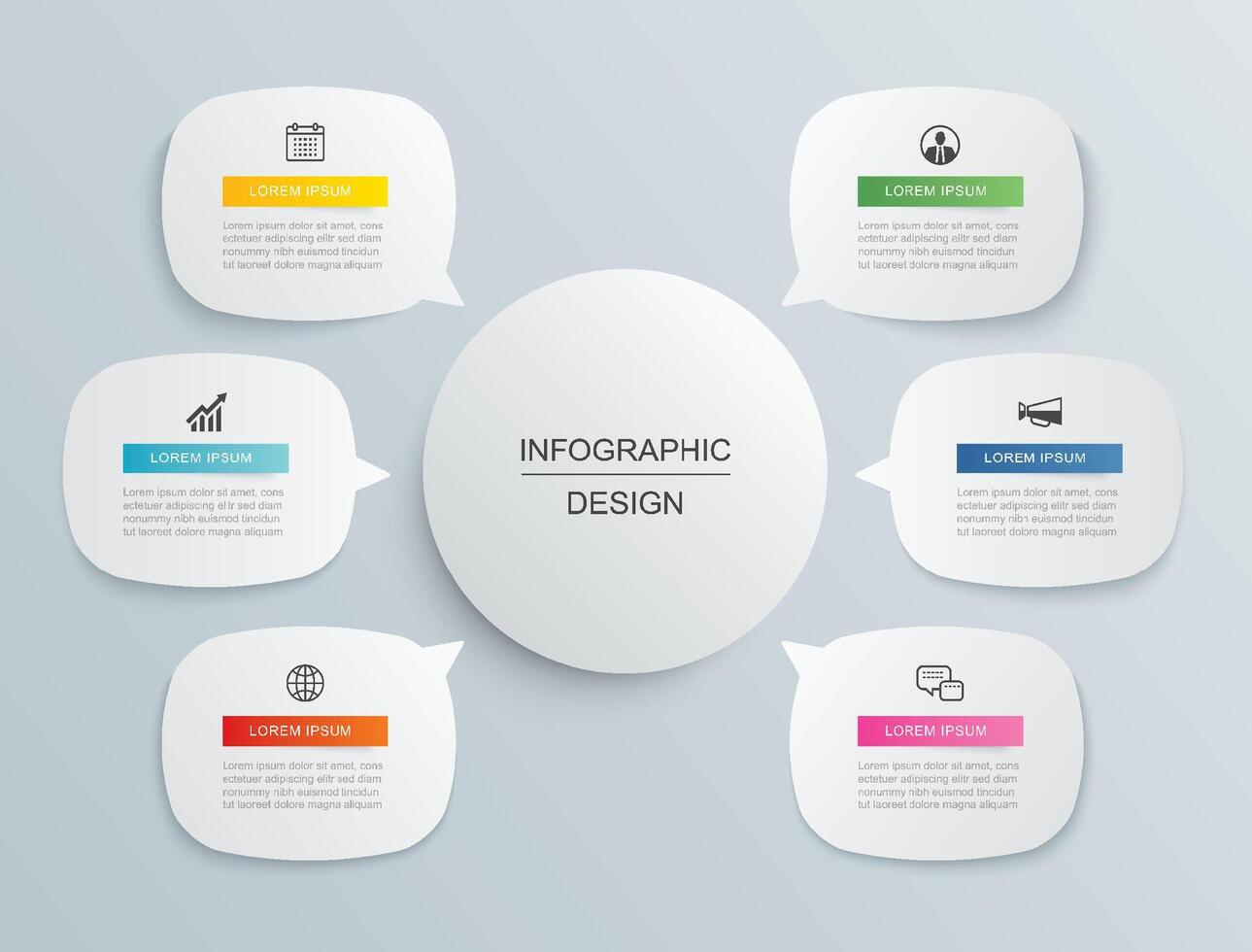 LOREM IPSUM

Lorem ipsum dolor sit amet, cons ectetuer adipiscing elitr sed diam nonummy nibh euismod tincidun tut laoreet dolore magna aliquam

LOREM IPSUM

Lorem ipsum dolor sit amet, cons ectetuer adipiscing elitr sed diam nonummy nibh euismod tincidun tut laoreet dolore magna aliquam

LOREM IPSUM

Lorem ipsum dolor sit amet, cons ectetuer adipiscing elitr sed diam nonummy nibh euismod tincidun tut laoreet dolore magna aliquam

INFOGRAPHIC
DESIGN

LOREM IPSUM

Lorem ipsum dolor sit amet, cons ectetuer adipiscing elitr sed diam nonummy nibh euismod tincidun tut laoreet dolore magna aliquam

LOREM IPSUM

Lorem ipsum dolor sit amet, cons ectetuer adipiscing elitr sed diam nonummy nibh euismod tincidun tut laoreet dolore magna aliquam

LOREM IPSUM

Lorem ipsum dolor sit amet, cons ectetuer adipiscing elitr sed diam nonummy nibh euismod tincidun tut laoreet dolore magna aliquam