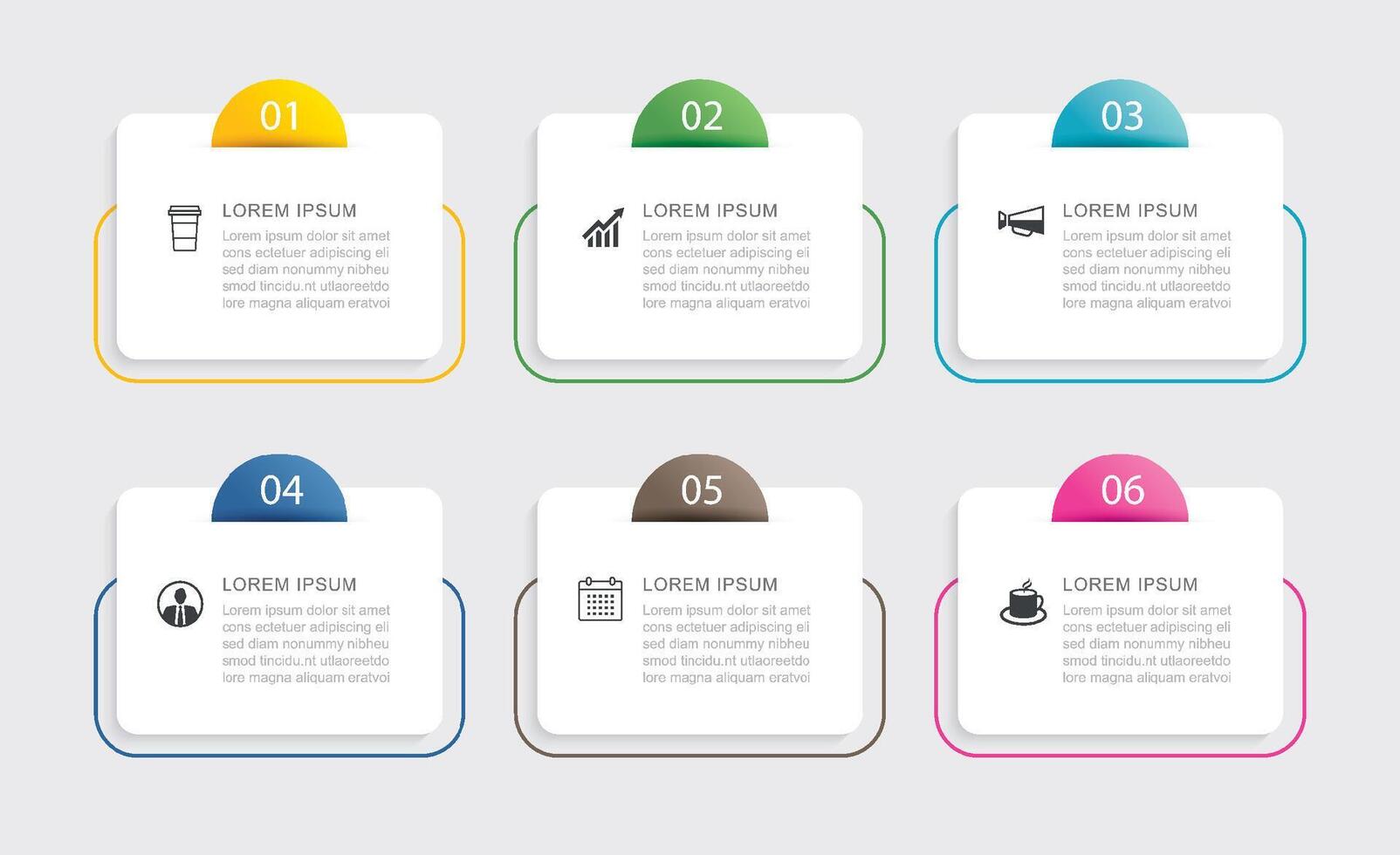 01

LOREM IPSUM

Lorem ipsum dolor sit amet cons ectetuer adipiscing eli sed diam nonummy nibheu smod tincidu.nt utlaoreetdo lore magna aliquam eratvoi

02

LOREM IPSUM

Lorem ipsum dolor sit amet cons ectetuer adipiscing eli sed diam nonummy nibheu smod tincidu.nt utlaoreetdo lore magna aliquam eratvoi

03

LOREM IPSUM

Lorem ipsum dolor sit amet cons ectetuer adipiscing eli sed diam nonummy nibheu smod tincidu.nt utlaoreetdo lore magna aliquam eratvoi

04

LOREM IPSUM

Lorem ipsum dolor sit amet cons ectetuer adipiscing eli sed diam nonummy nibheu smod tincidu.nt utlaoreetdo lore magna aliquam eratvoi

05

LOREM IPSUM

Lorem ipsum dolor sit amet cons ectetuer adipiscing eli sed diam nonummy nibheu smod tincidu.nt utlaoreetdo lore magna aliquam eratvoi

06

LOREM IPSUM

Lorem ipsum dolor sit amet cons ectetuer adipiscing eli sed diam nonummy nibheu smod tincidu.nt utlaoreetdo lore magna aliquam eratvoi