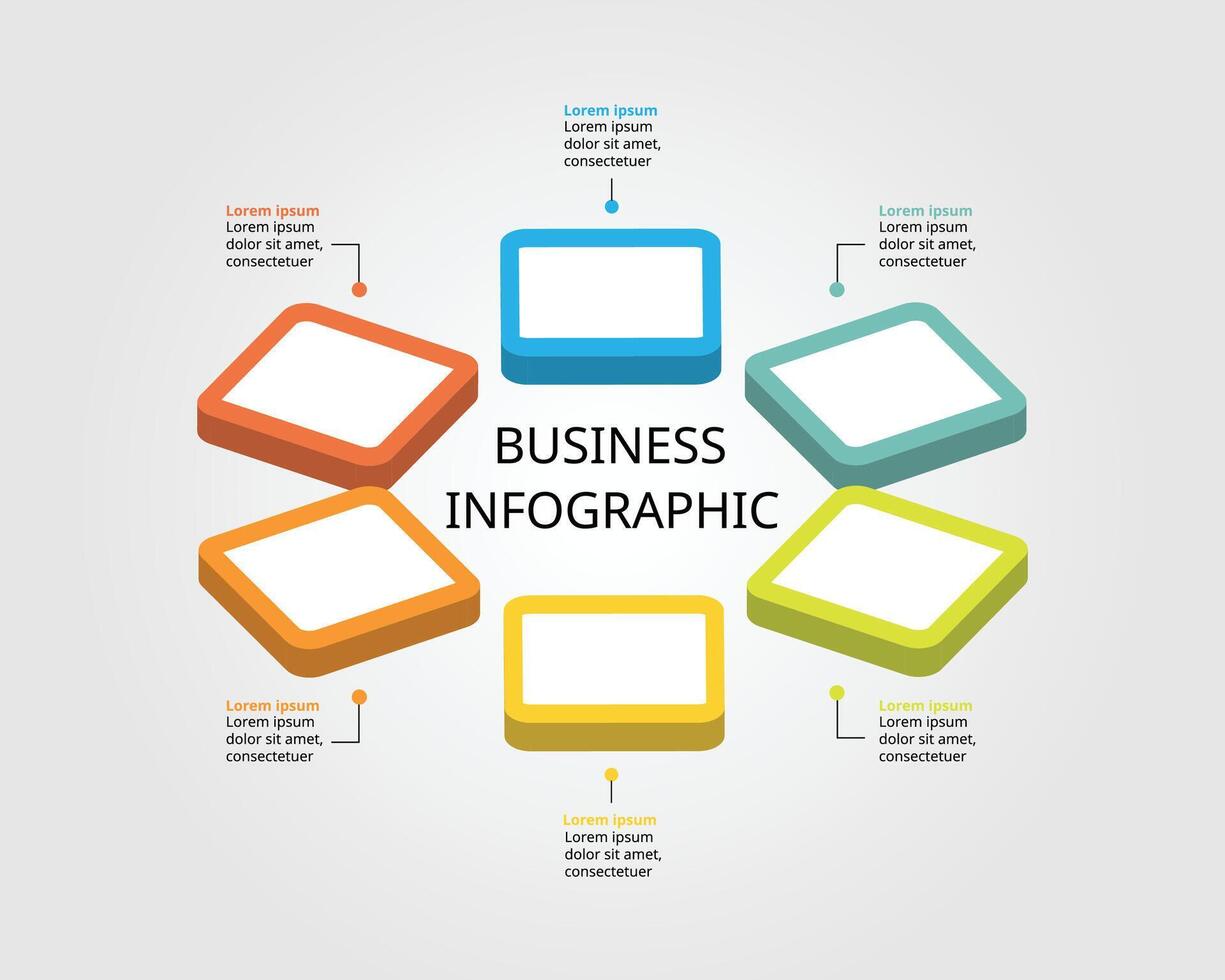 Lorem ipsum
Lorem ipsum dolor sit amet, consectetuer

Lorem ipsum
Lorem ipsum dolor sit amet, consectetuer

Lorem ipsum
Lorem ipsum dolor sit amet, consectetuer

BUSINESS INFOGRAPHIC

Lorem ipsum
Lorem ipsum dolor sit amet, consectetuer

Lorem ipsum
Lorem ipsum dolor sit amet, consectetuer

Lorem ipsum
Lorem ipsum dolor sit amet, consectetuer