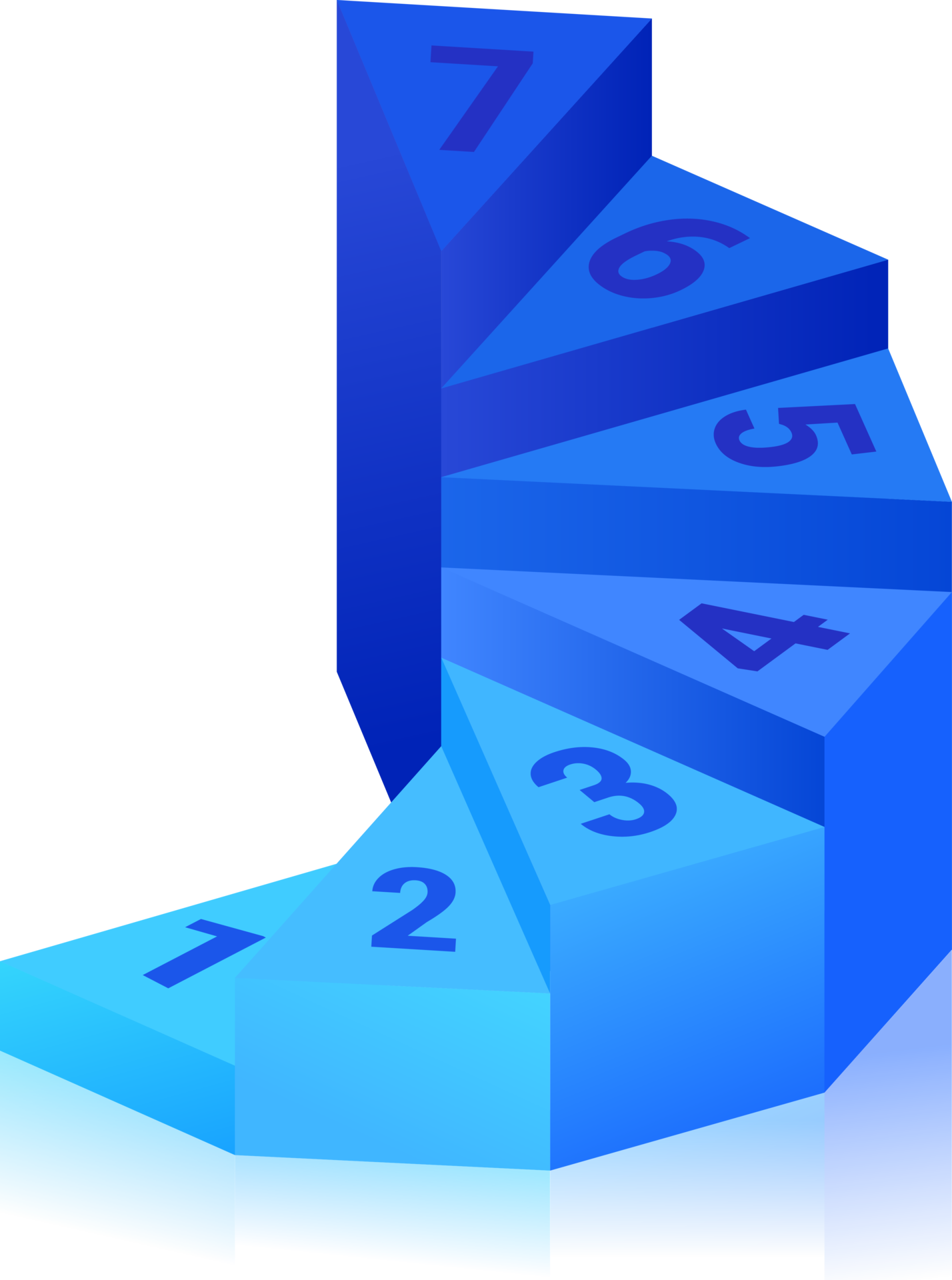 7
6
5
4
3
2
1