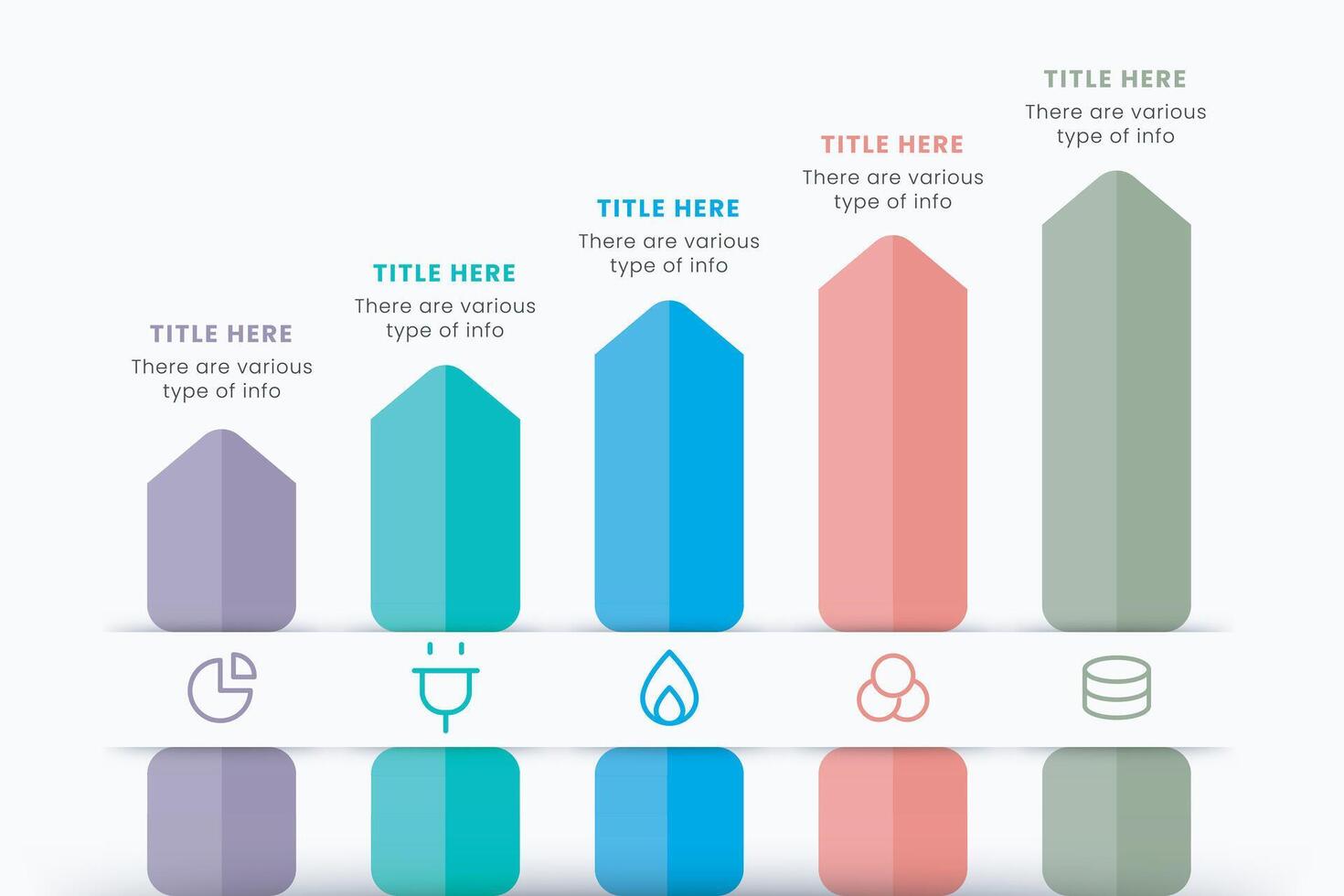 TITLE HERE
There are various type of info

TITLE HERE
There are various type of info

TITLE HERE
There are various type of info

TITLE HERE
There are various type of info

TITLE HERE
There are various type of info