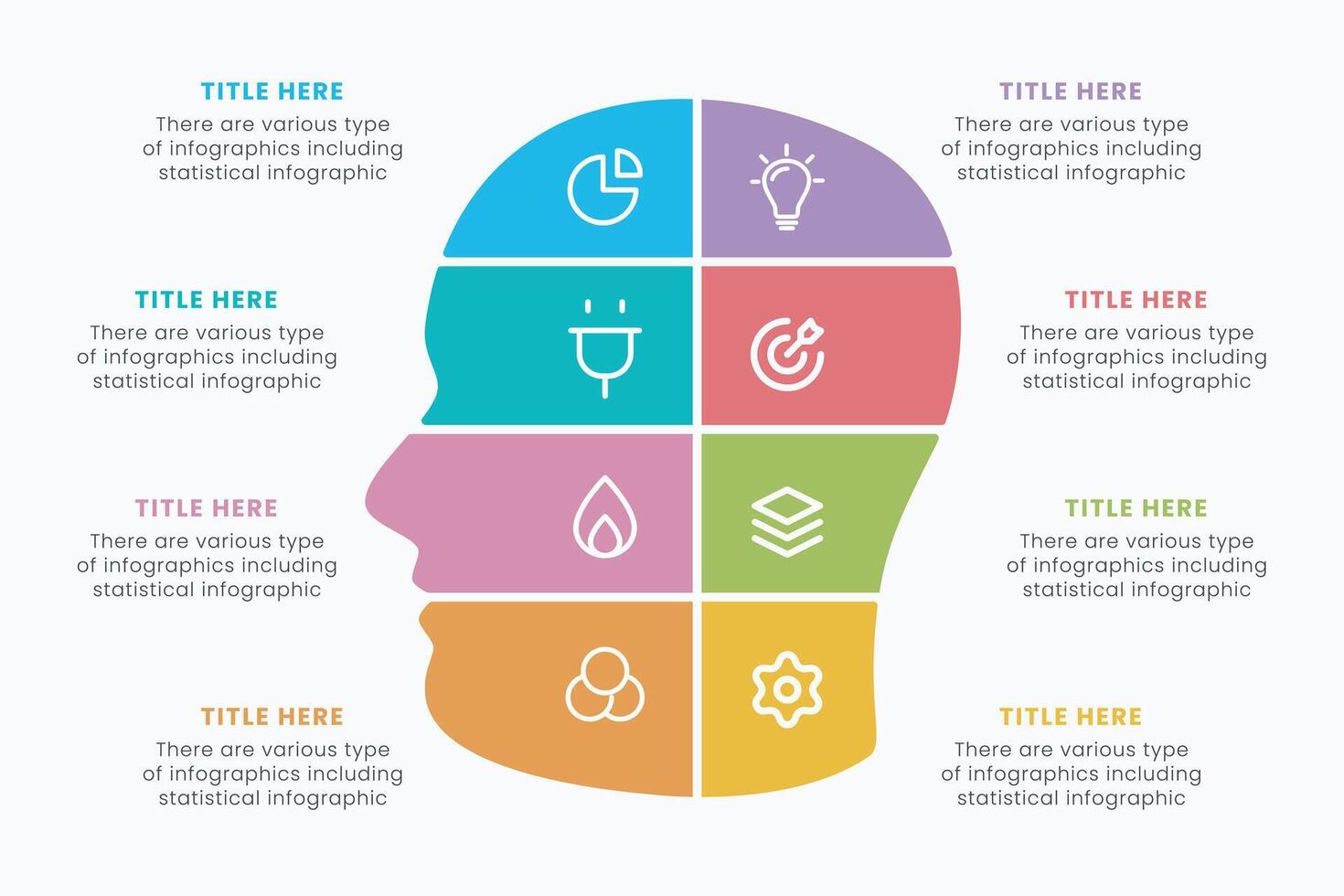 TITLE HERE
There are various type of infographics including statistical infographic

TITLE HERE
There are various type of infographics including statistical infographic

TITLE HERE
There are various type of infographics including statistical infographic

TITLE HERE
There are various type of infographics including statistical infographic

TITLE HERE
There are various type of infographics including statistical infographic

TITLE HERE
There are various type of infographics including statistical infographic

TITLE HERE
There are various type of infographics including statistical infographic

TITLE HERE
There are various type of infographics including statistical infographic