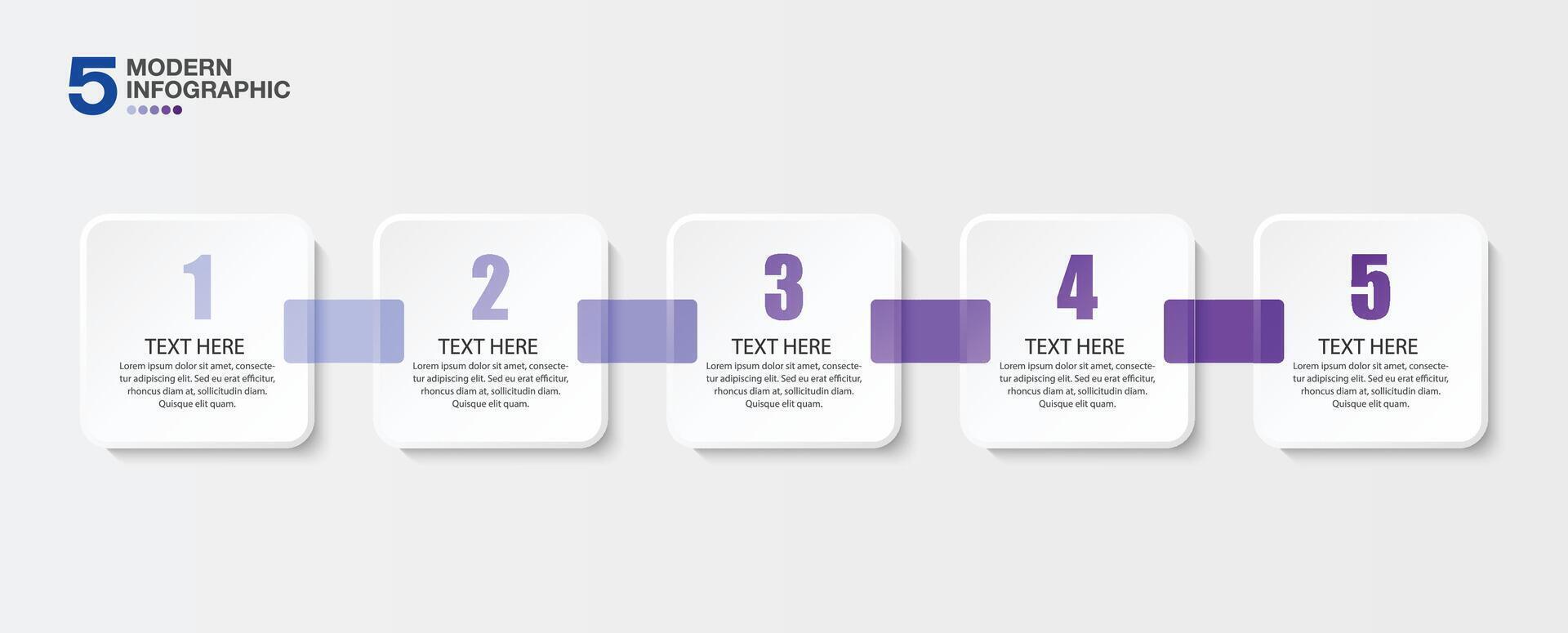 5 MODERN INFOGRAPHIC

1

TEXT HERE

Lorem ipsum dolor sit amet, consectetur adipiscing elit. Sed eu erat efficitur, rhoncus diam at, sollicitudin diam. Quisque elit quam.

2

TEXT HERE

Lorem ipsum dolor sit amet, consectetur adipiscing elit. Sed eu erat efficitur, rhoncus diam at, sollicitudin diam. Quisque elit quam.

3

TEXT HERE

Lorem ipsum dolor sit amet, consectetur adipiscing elit. Sed eu erat efficitur, rhoncus diam at, sollicitudin diam. Quisque elit quam.

4

TEXT HERE

Lorem ipsum dolor sit amet, consectetur adipiscing elit. Sed eu erat efficitur, rhoncus diam at, sollicitudin diam. Quisque elit quam.

5

TEXT HERE

Lorem ipsum dolor sit amet, consectetur adipiscing elit. Sed eu erat efficitur, rhoncus diam at, sollicitudin diam. Quisque elit quam.