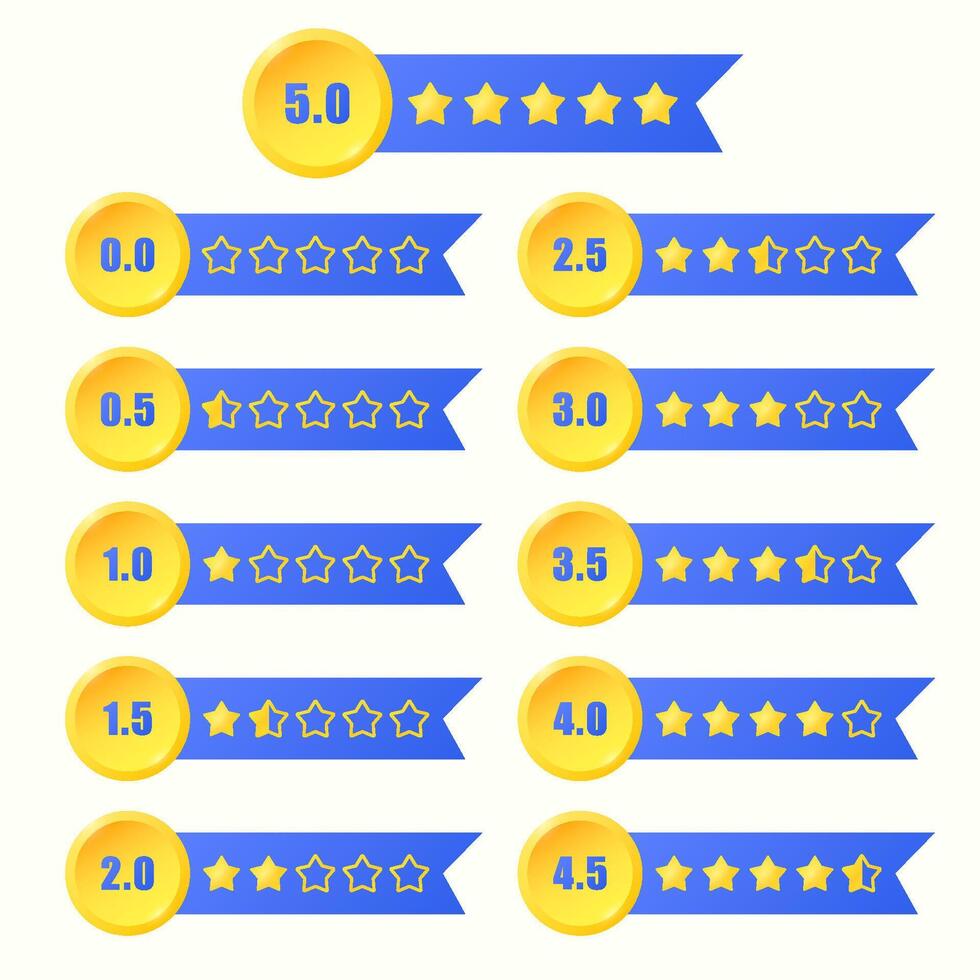 5.0

0.0

0.5

1.0

1.5

2.0

2.5

3.0

3.5

4.0

4.5