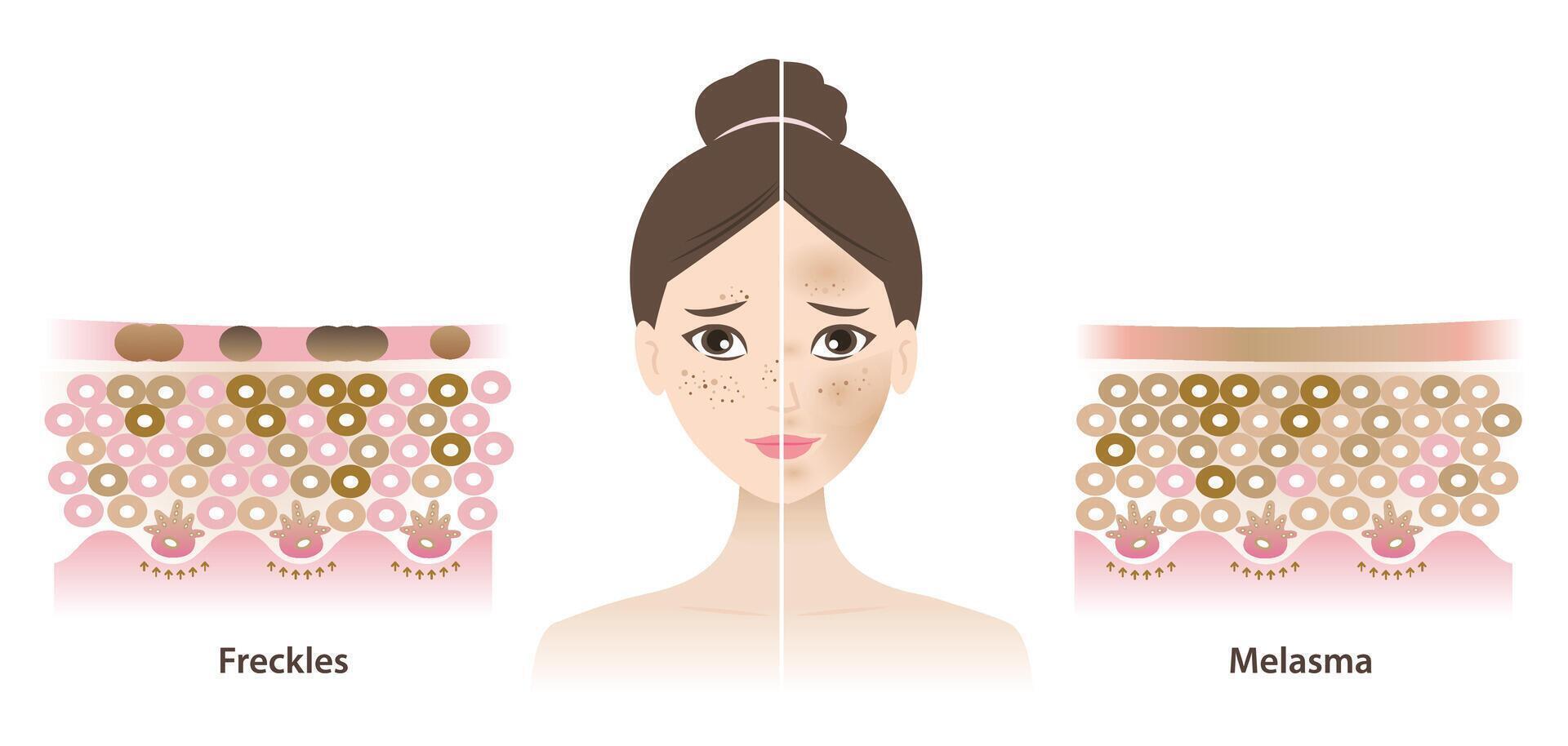 Freckles

Melasma