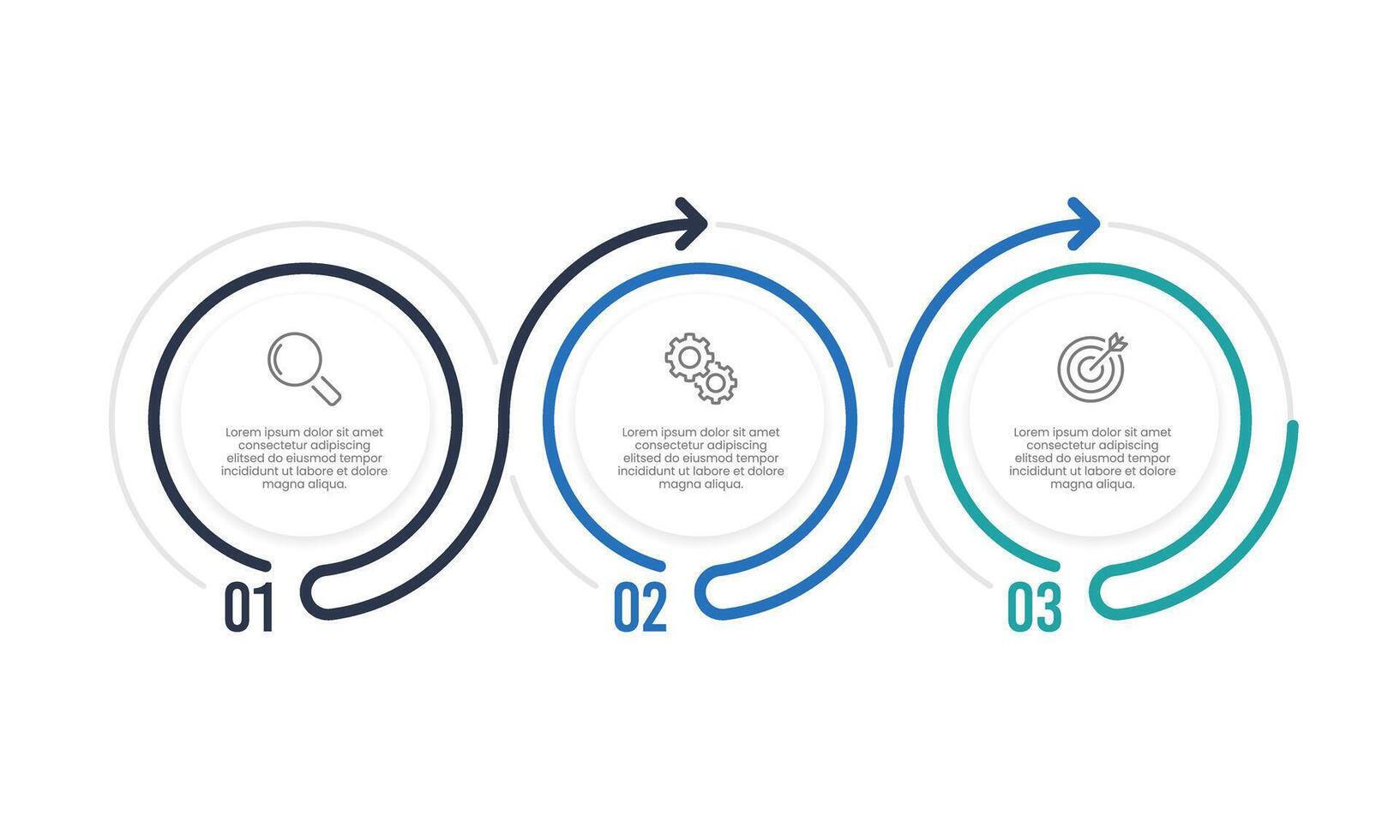 Lorem ipsum dolor sit amet consectetur adipiscing elitsed do eiusmod tempor incididunt ut labore et dolore magna aliqua.

01

Lorem ipsum dolor sit amet consectetur adipiscing elitsed do eiusmod tempor incididunt ut labore et dolore magna aliqua.

02

Lorem ipsum dolor sit amet consectetur adipiscing elitsed do eiusmod tempor incididunt ut labore et dolore magna aliqua.

03