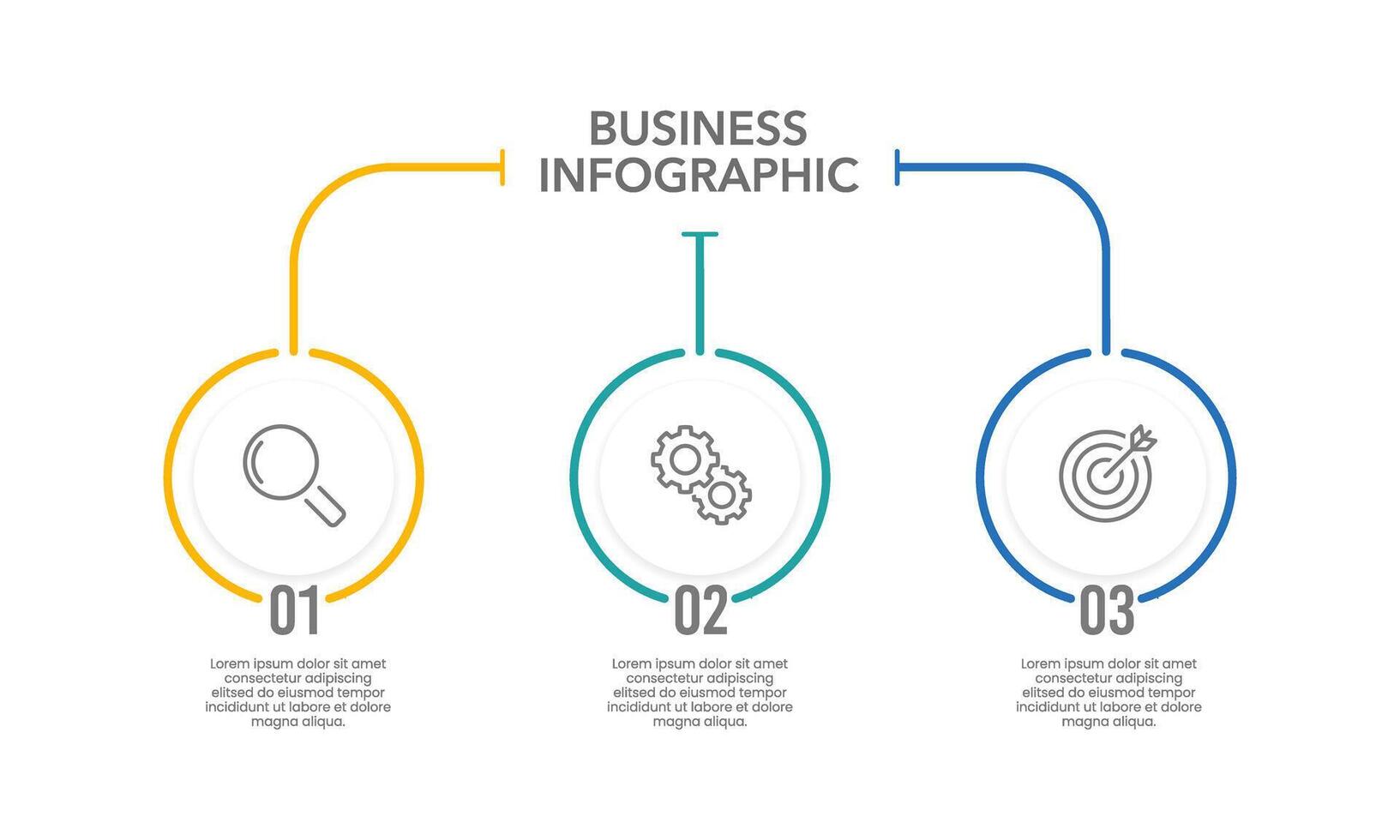 BUSINESS
INFOGRAPHIC

01

Lorem ipsum dolor sit amet consectetur adipiscing elitsed do eiusmod tempor incididunt ut labore et dolore magna aliqua.

02

Lorem ipsum dolor sit amet consectetur adipiscing elitsed do eiusmod tempor incididunt ut labore et dolore magna aliqua.

03

Lorem ipsum dolor sit amet consectetur adipiscing elitsed do eiusmod tempor incididunt ut labore et dolore magna aliqua.