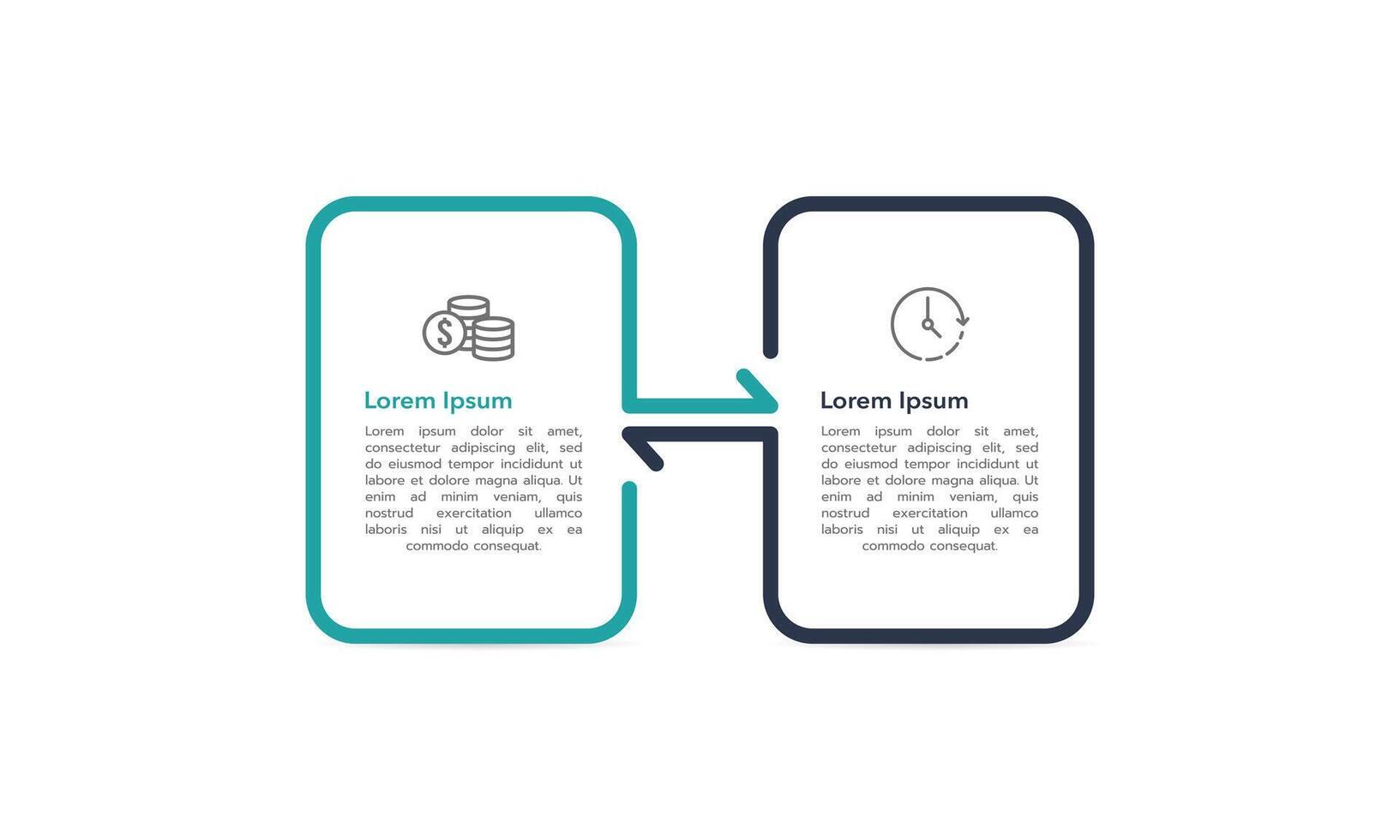 Lorem Ipsum

Lorem ipsum dolor sit amet, consectetur adipiscing elit, sed do eiusmod tempor incididunt ut labore et dolore magna aliqua. Ut enim ad minim veniam, quis nostrud exercitation ullamco laboris nisi ut aliquip ex ea commodo consequat.

Lorem Ipsum

Lorem ipsum dolor sit amet, consectetur adipiscing elit, sed do eiusmod tempor incididunt ut labore et dolore magna aliqua. Ut enim ad minim veniam, quis nostrud exercitation ullamco laboris nisi ut aliquip ex ea commodo consequat.