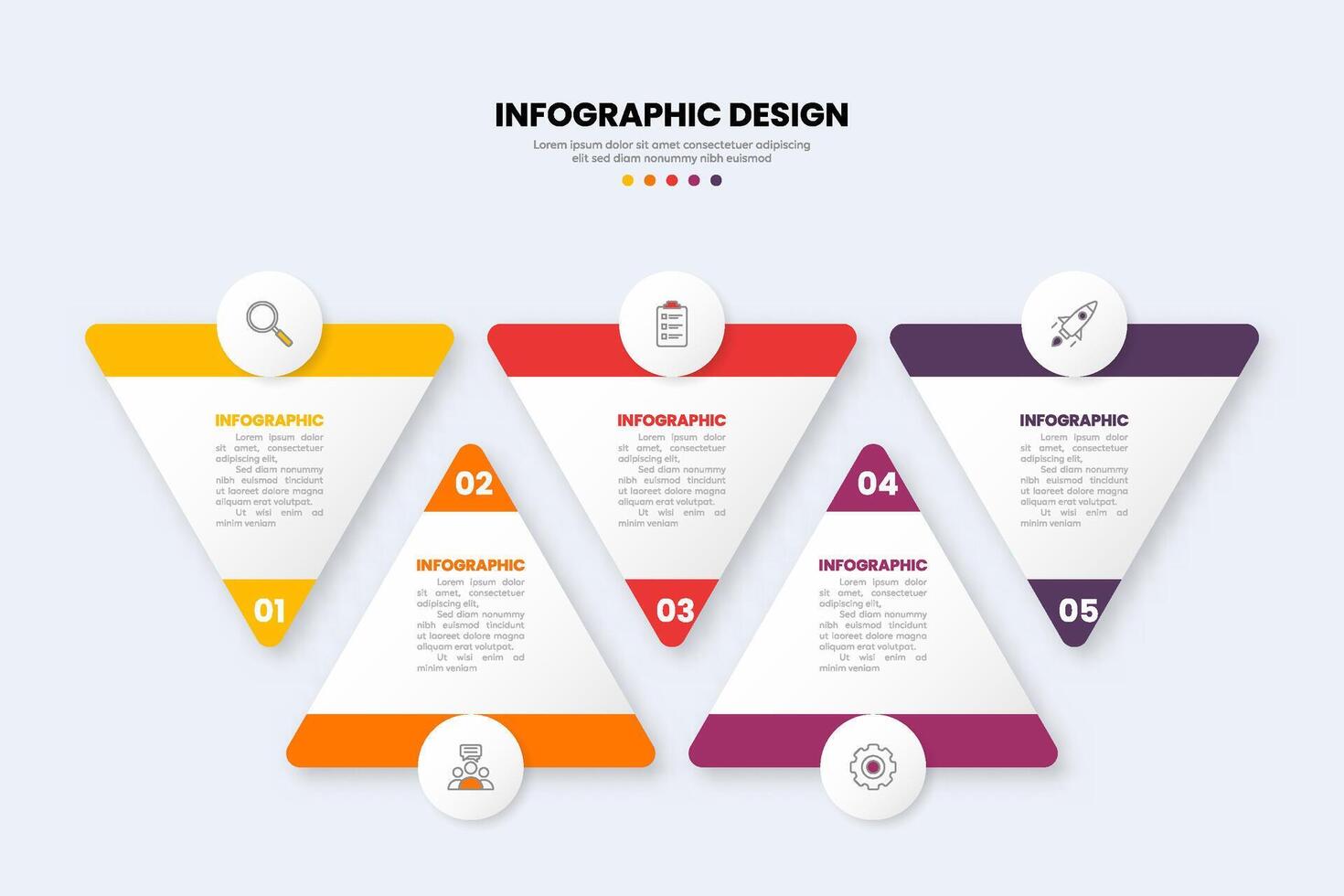 INFOGRAPHIC DESIGN

Lorem ipsum dolor sit amet consectetuer adipiscing elit sed diam nonummy nibh euismod

INFOGRAPHIC
Lorem ipsum dolor sit amet, consectetuer adipiscing elit, Sed diam nonummy nibh euismod tincidunt ut laoreet dolore magna aliquam erat volutpat. Ut wisi enim ad minim veniam

01

02

INFOGRAPHIC
Lorem ipsum dolor sit amet, consectetuer adipiscing elit, Sed diam nonummy nibh euismod tincidunt ut laoreet dolore magna aliquam erat volutpat. Ut wisi enim ad minim veniam

INFOGRAPHIC
Lorem ipsum dolor sit amet, consectetuer adipiscing elit, Sed diam nonummy nibh euismod tincidunt ut laoreet dolore magna aliquam erat volutpat. Ut wisi enim ad minim veniam

03

04

INFOGRAPHIC
Lorem ipsum dolor sit amet, consectetuer adipiscing elit, Sed diam nonummy nibh euismod tincidunt ut laoreet dolore magna aliquam erat volutpat. Ut wisi enim ad minim veniam

INFOGRAPHIC
Lorem ipsum dolor sit amet, consectetuer adipiscing elit, Sed diam nonummy nibh euismod tincidunt ut laoreet dolore magna aliquam erat volutpat. Ut wisi enim ad minim veniam

05